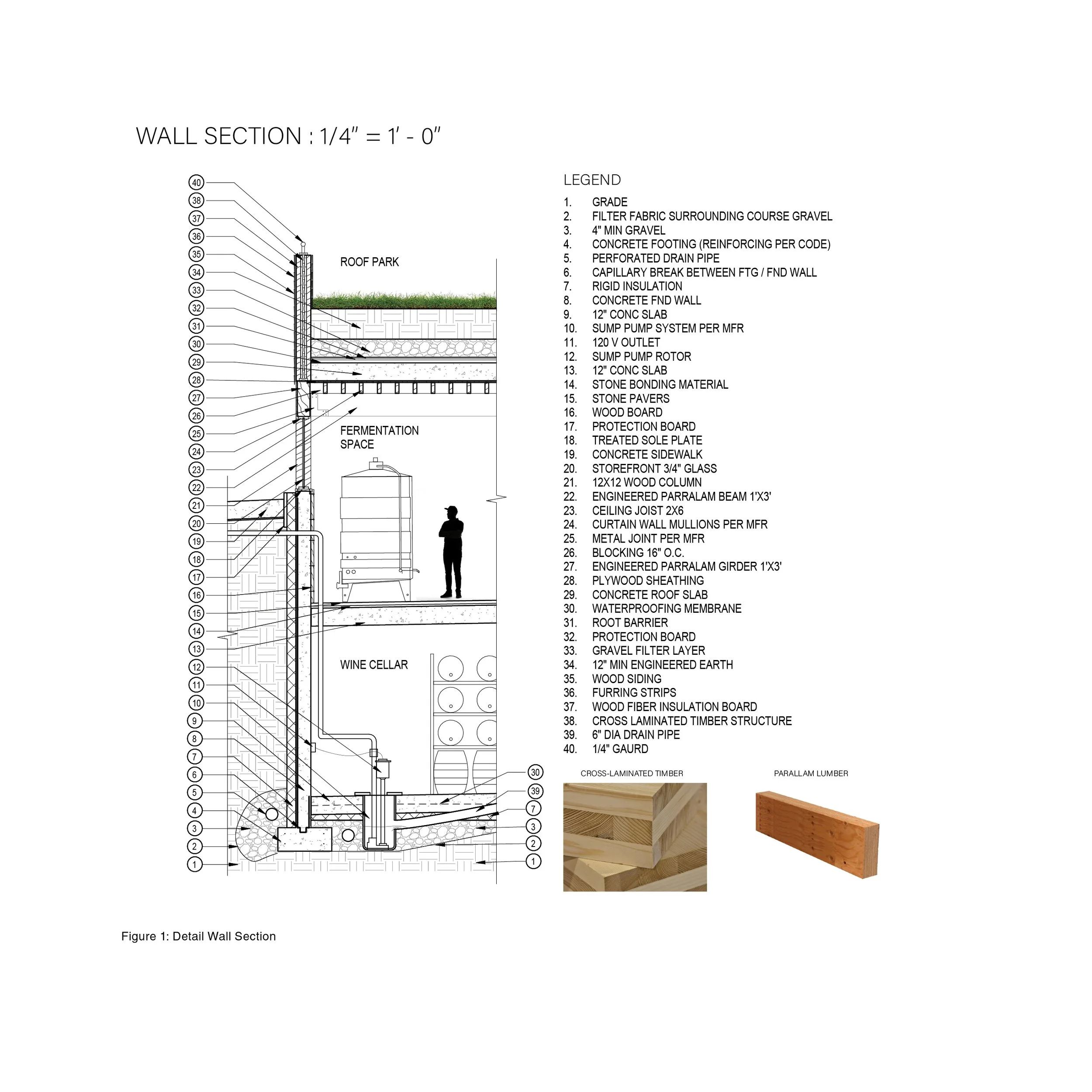 WALL SECTION : 1/4" = 1' - 0"

40
38
37
36
35
34
33
32
31
30
29
28
27
26
25
24
23
22
21
20
19
18
17
16
15
14
13
12
11
10
9
8
7
6
5
4
3
2
1

ROOF PARK

FERMENTATION SPACE

WINE CELLAR

30
39
7
3
2
1

LEGEND
1. GRADE
2. FILTER FABRIC SURROUNDING COURSE GRAVEL
3. 4" MIN GRAVEL
4. CONCRETE FOOTING (REINFORCING PER CODE)
5. PERFORATED DRAIN PIPE
6. CAPILLARY BREAK BETWEEN FTG / FND WALL
7. RIGID INSULATION
8. CONCRETE FND WALL
9. 12" CONC SLAB
10. SUMP PUMP SYSTEM PER MFR
11. 120 V OUTLET
12. SUMP PUMP ROTOR
13. 12" CONC SLAB
14. STONE BONDING MATERIAL
15. STONE PAVERS
16. WOOD BOARD
17. PROTECTION BOARD
18. TREATED SOLE PLATE
19. CONCRETE SIDEWALK
20. STOREFRONT 3/4" GLASS
21. 12X12 WOOD COLUMN
22. ENGINEERED PARRALAM BEAM 1'X3'
23. CEILING JOIST 2X6
24. CURTAIN WALL MULLIONS PER MFR
25. METAL JOINT PER MFR
26. BLOCKING 16" O.C.
27. ENGINEERED PARRALAM GIRDER 1'X3'
28. PLYWOOD SHEATHING
29. CONCRETE ROOF SLAB
30. WATERPROOFING MEMBRANE
31. ROOT BARRIER
32. PROTECTION BOARD
33. GRAVEL FILTER LAYER
34. 12" MIN ENGINEERED EARTH
35. WOOD SIDING
36. FURRING STRIPS
37. WOOD FIBER INSULATION BOARD
38. CROSS LAMINATED TIMBER STRUCTURE
39. 6" DIA DRAIN PIPE
40. 1/4" GAURD

CROSS-LAMINATED TIMBER

PARALLAM LUMBER

Figure 1: Detail Wall Section