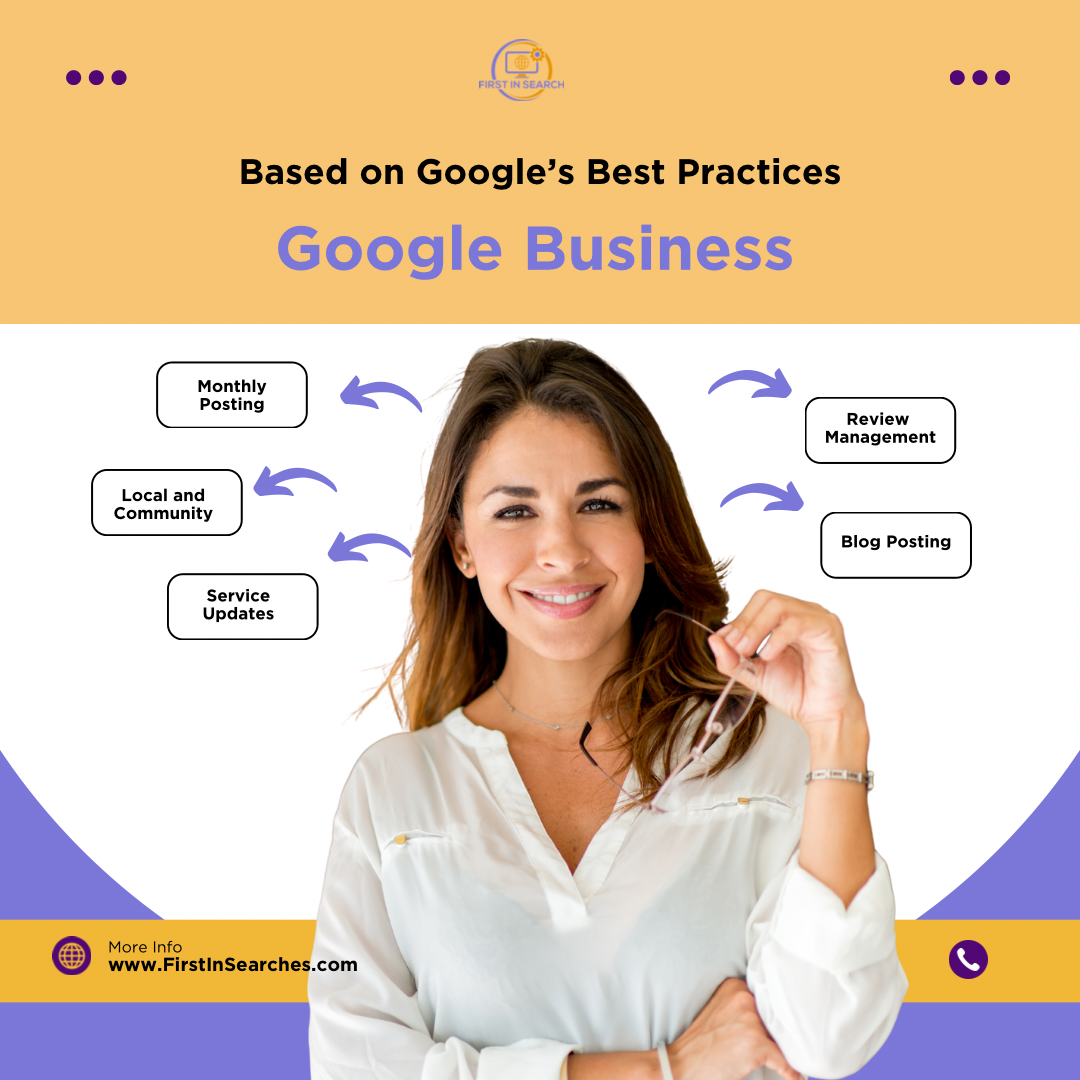 FIRST IN SEARCH

Based on Google's Best Practices

Google Business

Monthly Posting

Local and Community

Service Updates

Review Management

Blog Posting

More Info
www.FirstInSearches.com