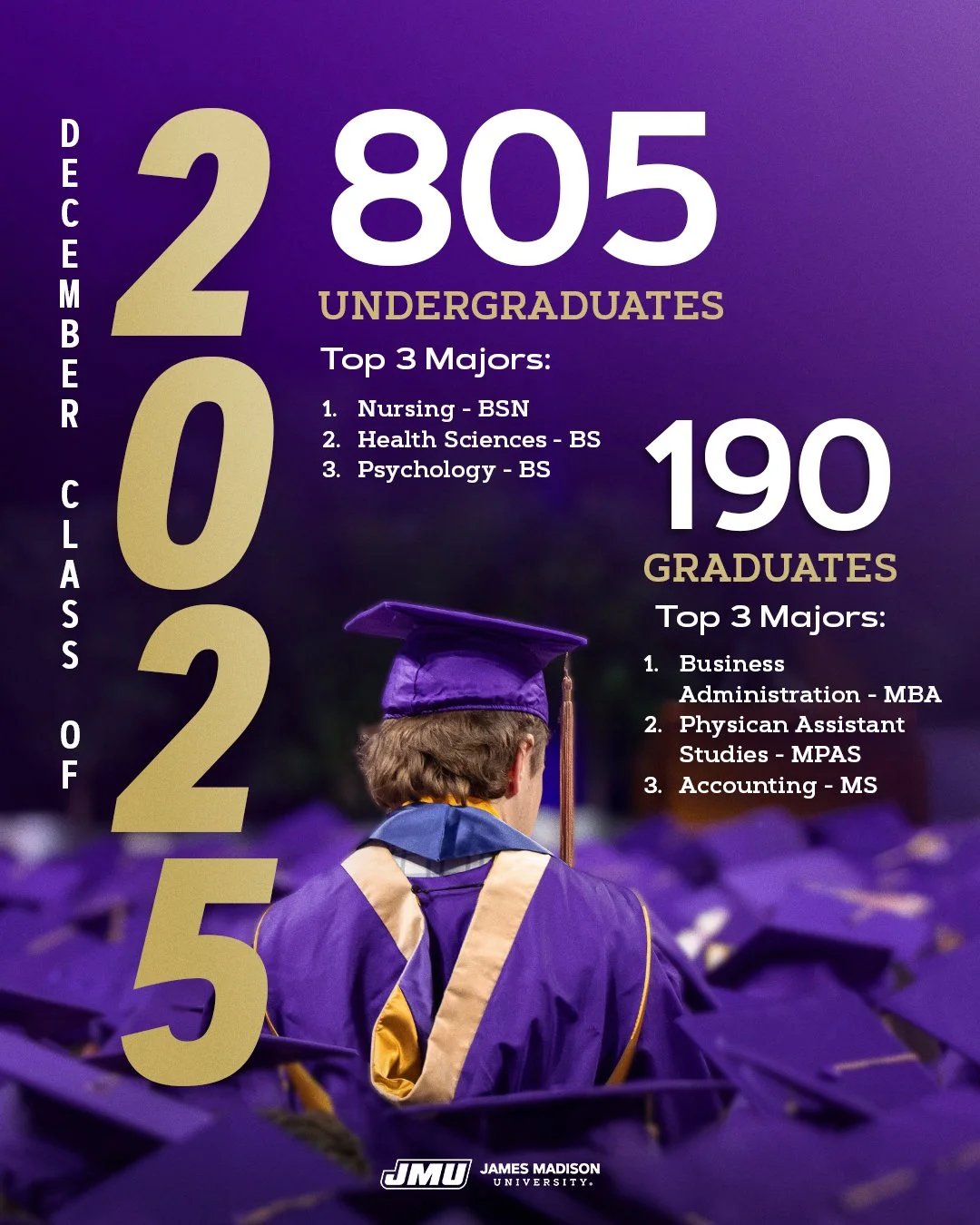 DECEMBER CLASS OF

2025

805

UNDERGRADUATES

Top 3 Majors:

1. Nursing - BSN
2. Health Sciences - BS
3. Psychology - BS

190

GRADUATES

Top 3 Majors:

1. Business Administration - MBA
2. Physican Assistant Studies - MPAS
3. Accounting - MS

JMU JAMES MADISON UNIVERSITY.