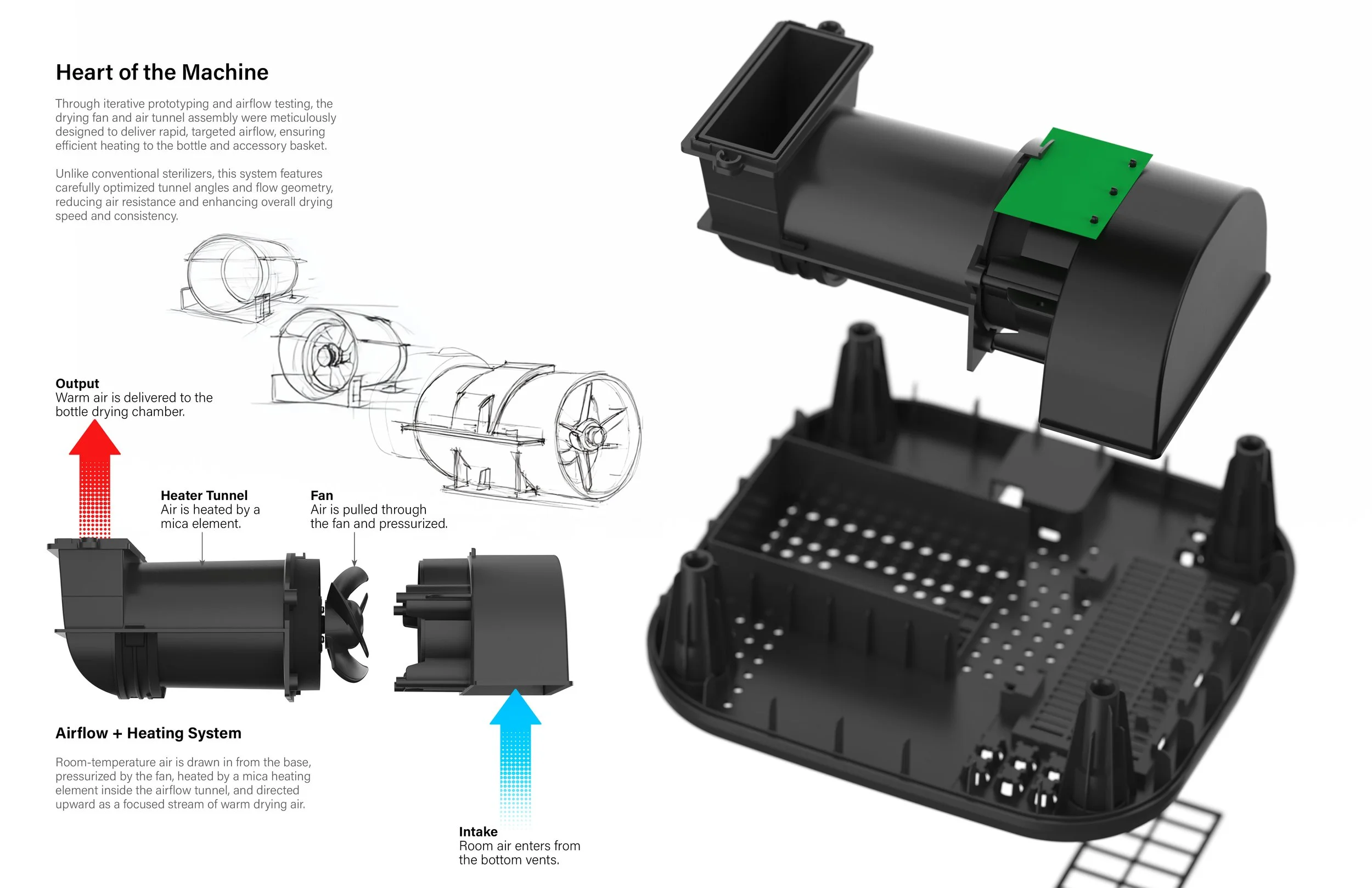 Heart of the Machine

Through iterative prototyping and airflow testing, the drying fan and air tunnel assembly were meticulously designed to deliver rapid, targeted airflow, ensuring efficient heating to the bottle and accessory basket.

Unlike conventional sterilizers, this system features carefully optimized tunnel angles and flow geometry, reducing air resistance and enhancing overall drying speed and consistency.

Output
Warm air is delivered to the bottle drying chamber.

Heater Tunnel
Air is heated by a mica element.

Fan
Air is pulled through the fan and pressurized.

Airflow + Heating System

Room-temperature air is drawn in from the base, pressurized by the fan, heated by a mica heating element inside the airflow tunnel, and directed upward as a focused stream of warm drying air.

Intake
Room air enters from the bottom vents.