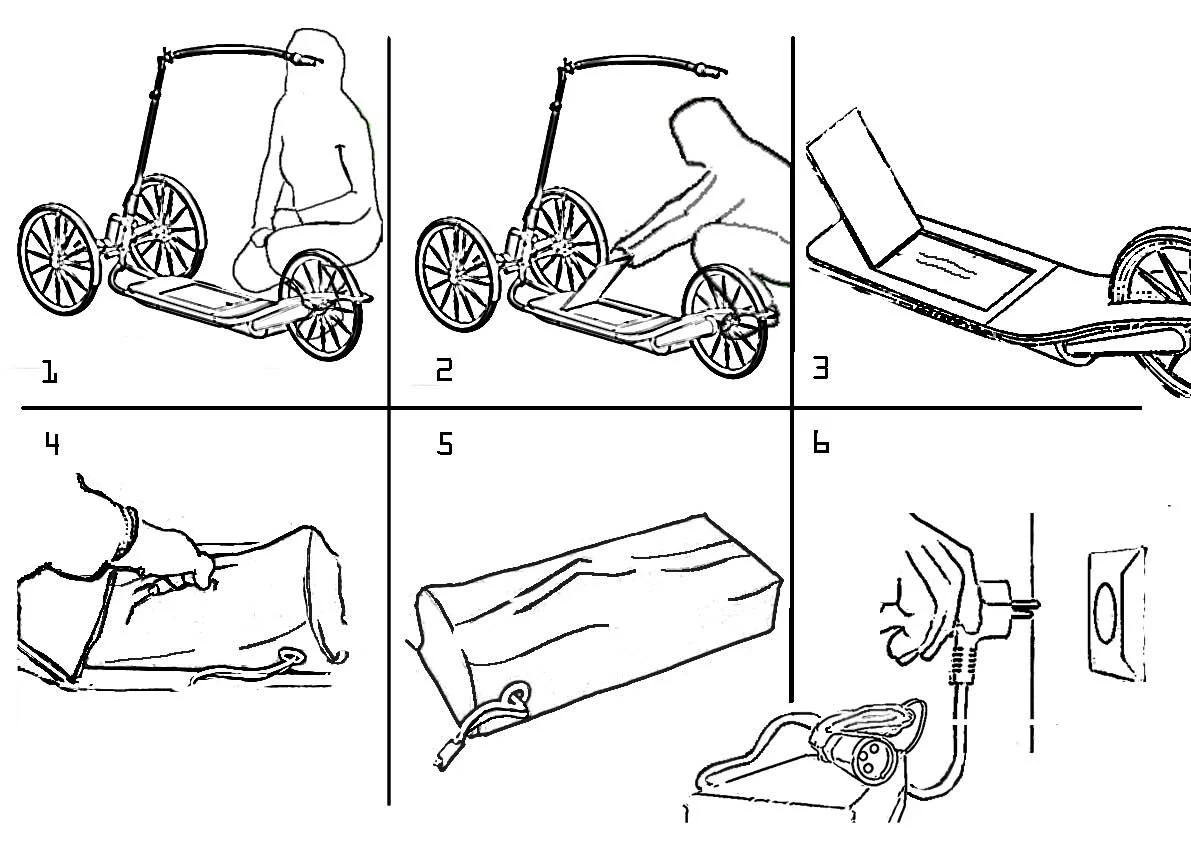 1

2

3

4

5

6