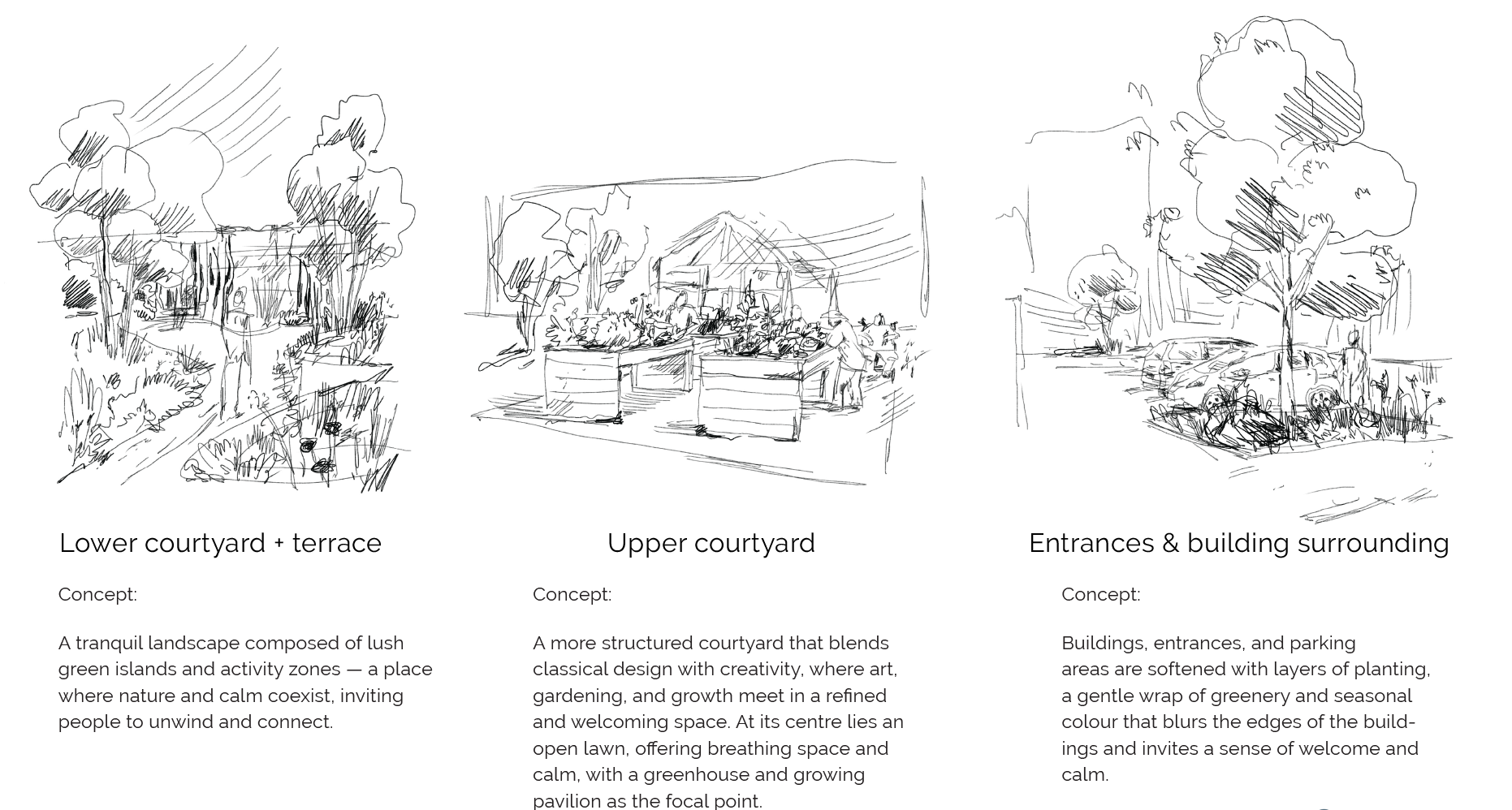 Lower courtyard + terrace

Concept:

A tranquil landscape composed of lush green islands and activity zones — a place where nature and calm coexist, inviting people to unwind and connect.

Upper courtyard

Concept:

A more structured courtyard that blends classical design with creativity, where art, gardening, and growth meet in a refined and welcoming space. At its centre lies an open lawn, offering breathing space and calm, with a greenhouse and growing pavilion as the focal point.

Entrances & building surrounding

Concept:

Buildings, entrances, and parking areas are softened with layers of planting, a gentle wrap of greenery and seasonal colour that blurs the edges of the buildings and invites a sense of welcome and calm.