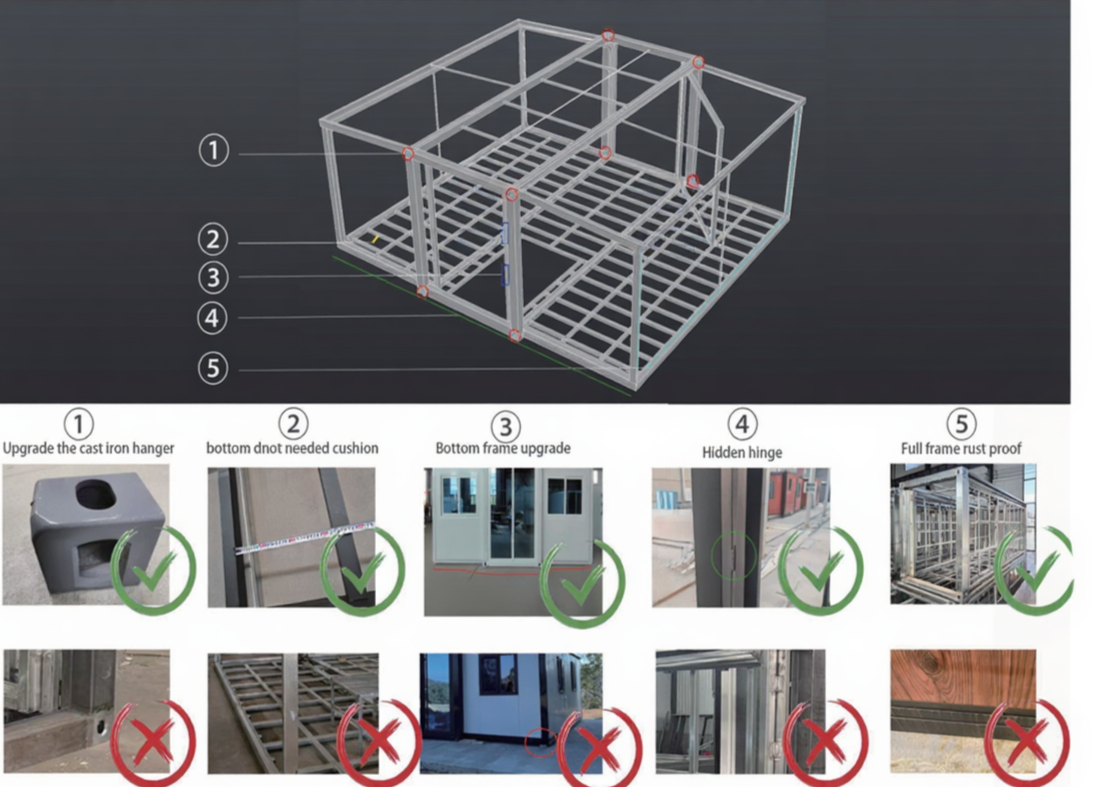 ①
②
③
④
⑤

①
Upgrade the cast iron hanger

②
bottom dnot needed cushion

③
Bottom frame upgrade

④
Hidden hinge

⑤
Full frame rust proof