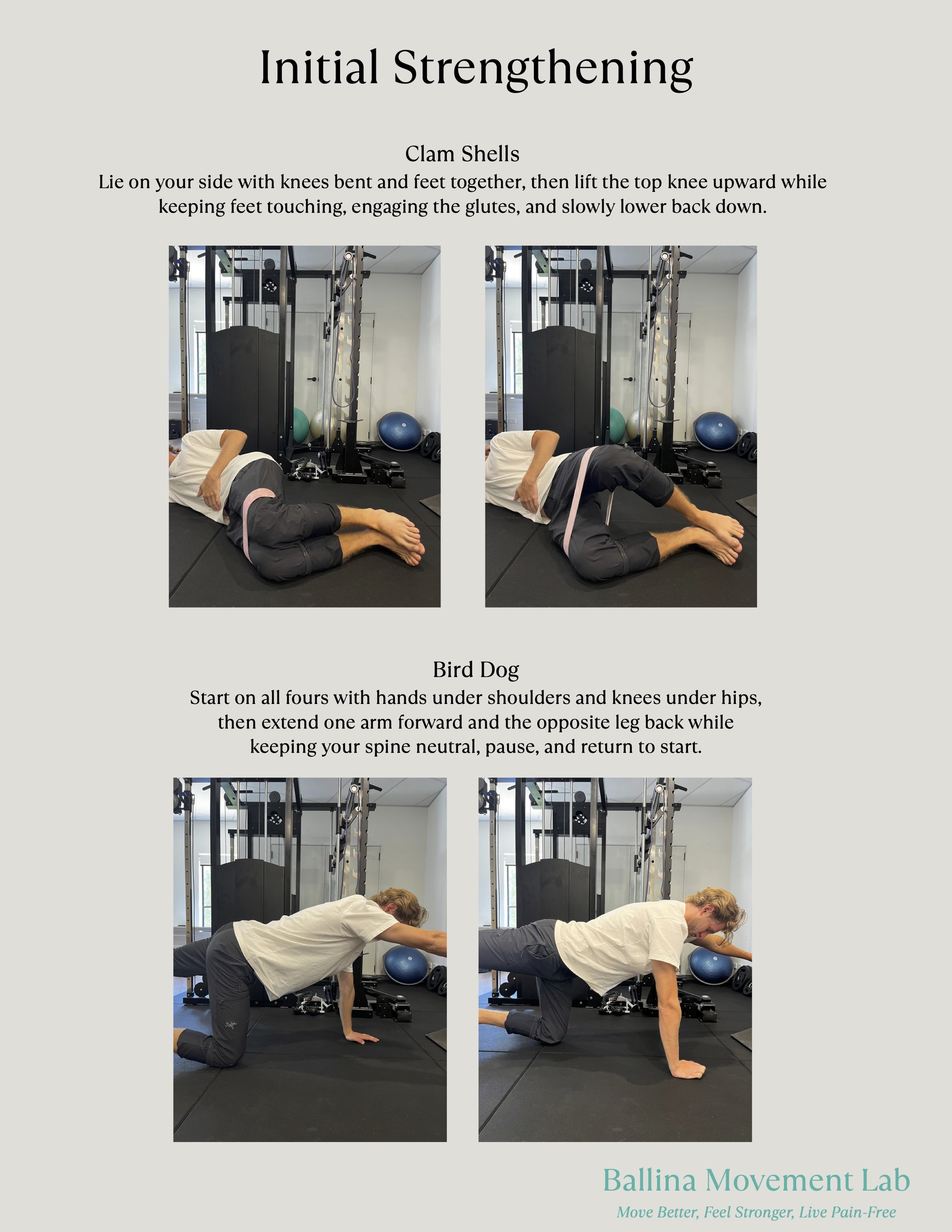 Initial Strengthening

Clam Shells
Lie on your side with knees bent and feet together, then lift the top knee upward while keeping feet touching, engaging the glutes, and slowly lower back down.

Bird Dog
Start on all fours with hands under shoulders and knees under hips, then extend one arm forward and the opposite leg back while keeping your spine neutral, pause, and return to start.

Ballina Movement Lab
Move Better, Feel Stronger, Live Pain-Free