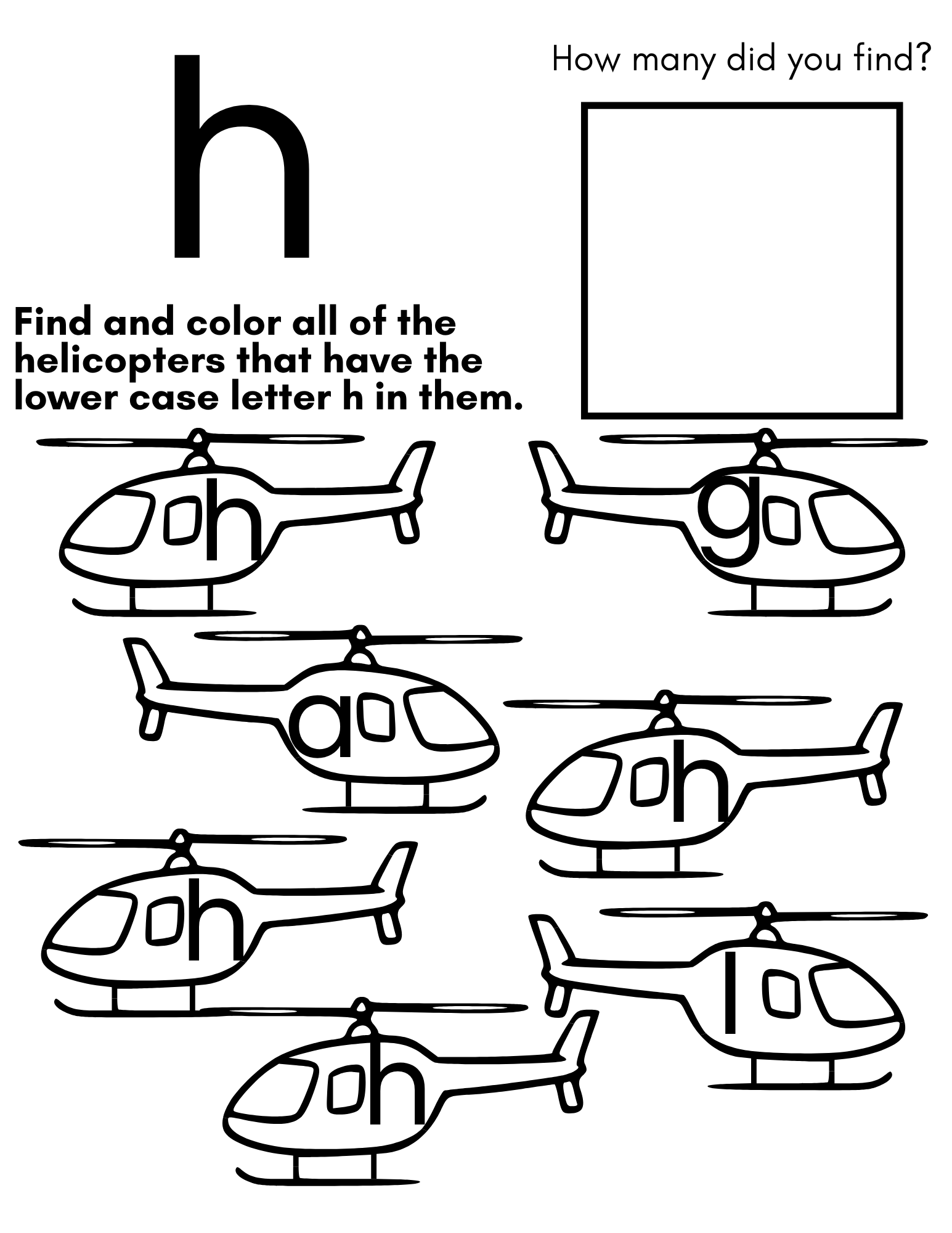 h

How many did you find?

Find and color all of the helicopters that have the lower case letter h in them.

h

g

a

h

h

l

h