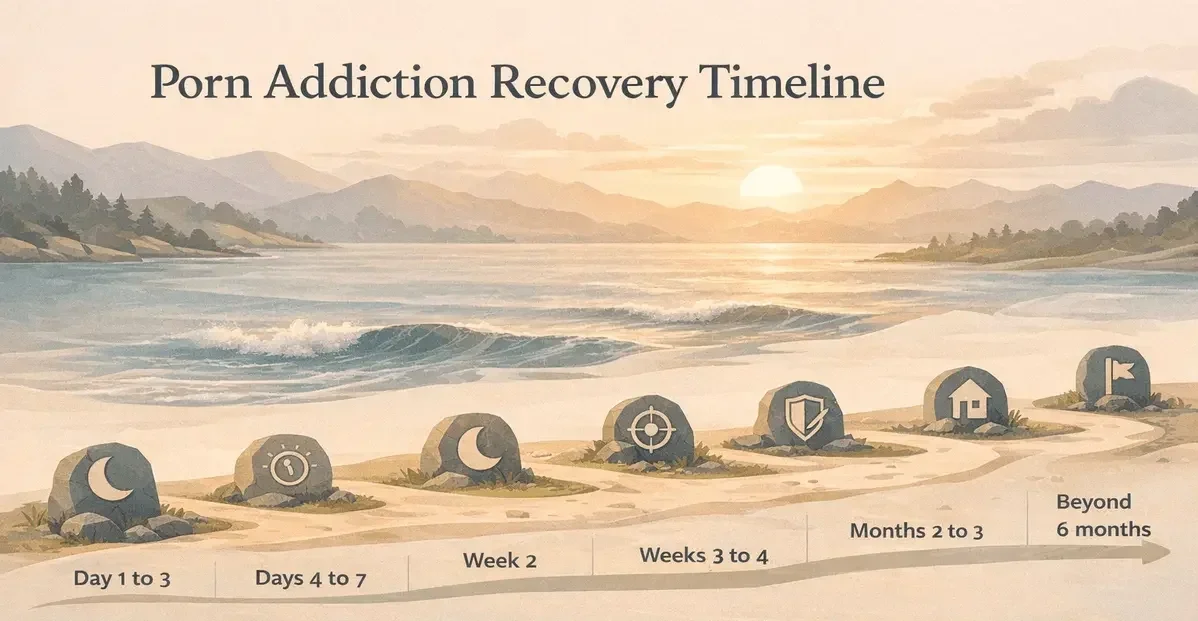 Porn Addiction Recovery Timeline

Day 1 to 3

Days 4 to 7

Week 2

Weeks 3 to 4

Months 2 to 3

Beyond 6 months