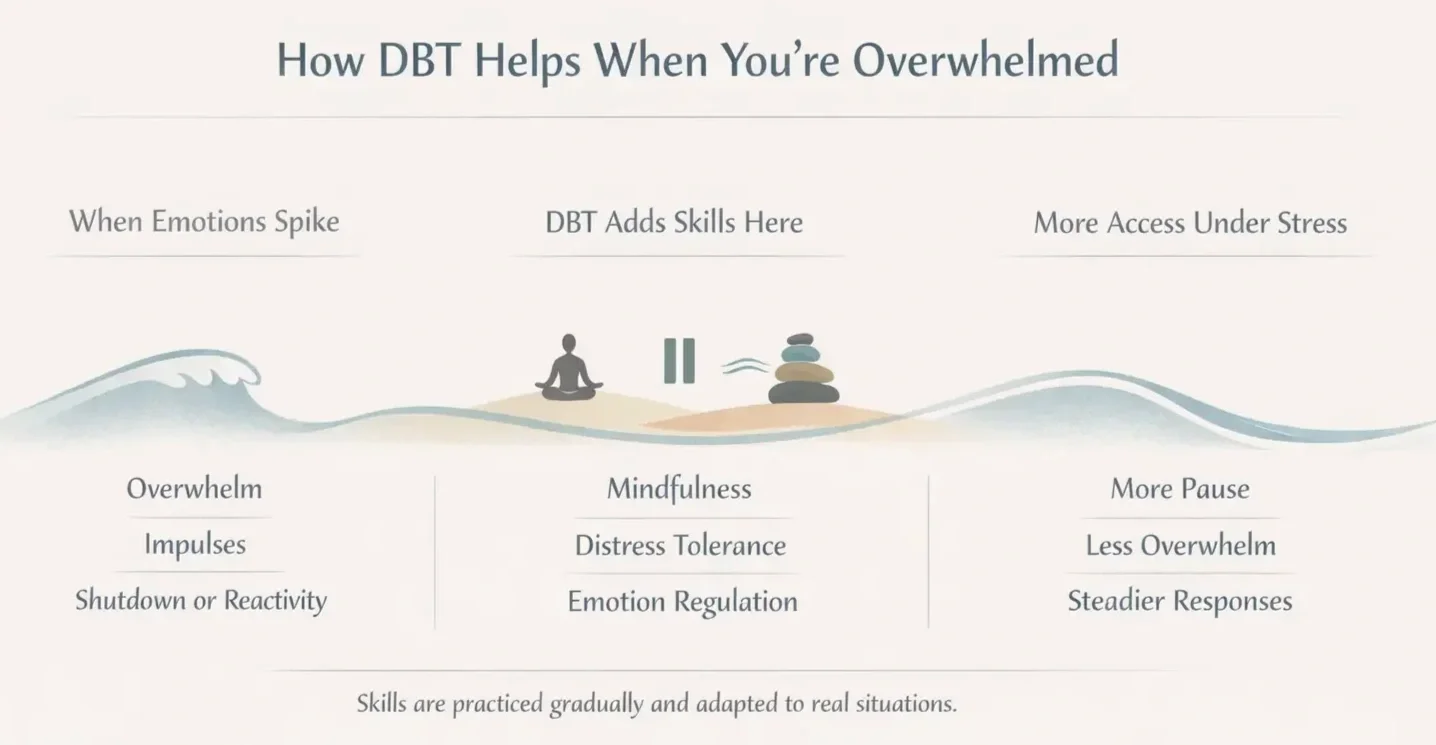 How DBT Helps When You're Overwhelmed

When Emotions Spike

Overwhelm

Impulses

Shutdown or Reactivity

DBT Adds Skills Here

Mindfulness

Distress Tolerance

Emotion Regulation

More Access Under Stress

More Pause

Less Overwhelm

Steadier Responses

Skills are practiced gradually and adapted to real situations.