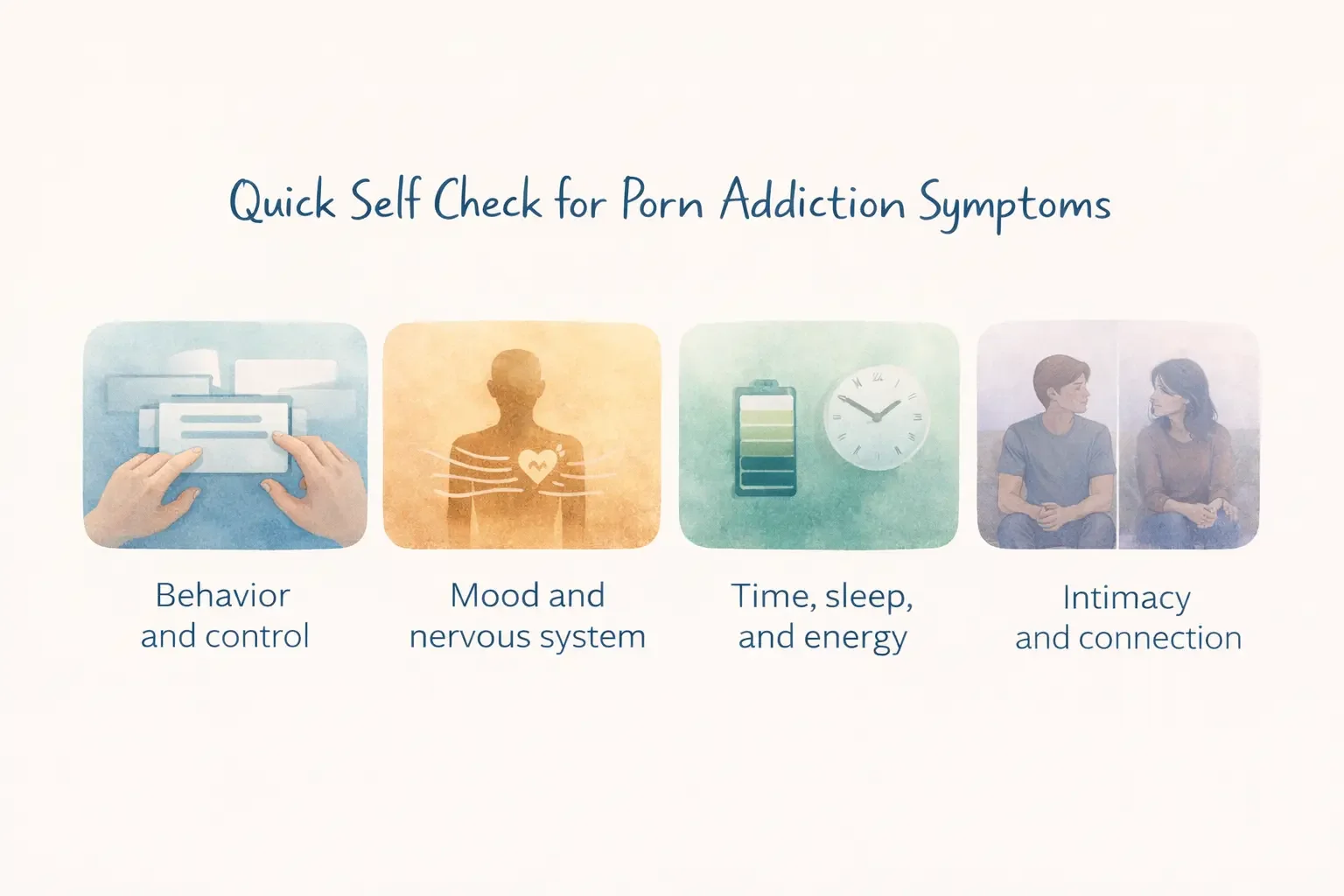 Quick Self Check for Porn Addiction Symptoms

Behavior and control

Mood and nervous system

Time, sleep, and energy

Intimacy and connection