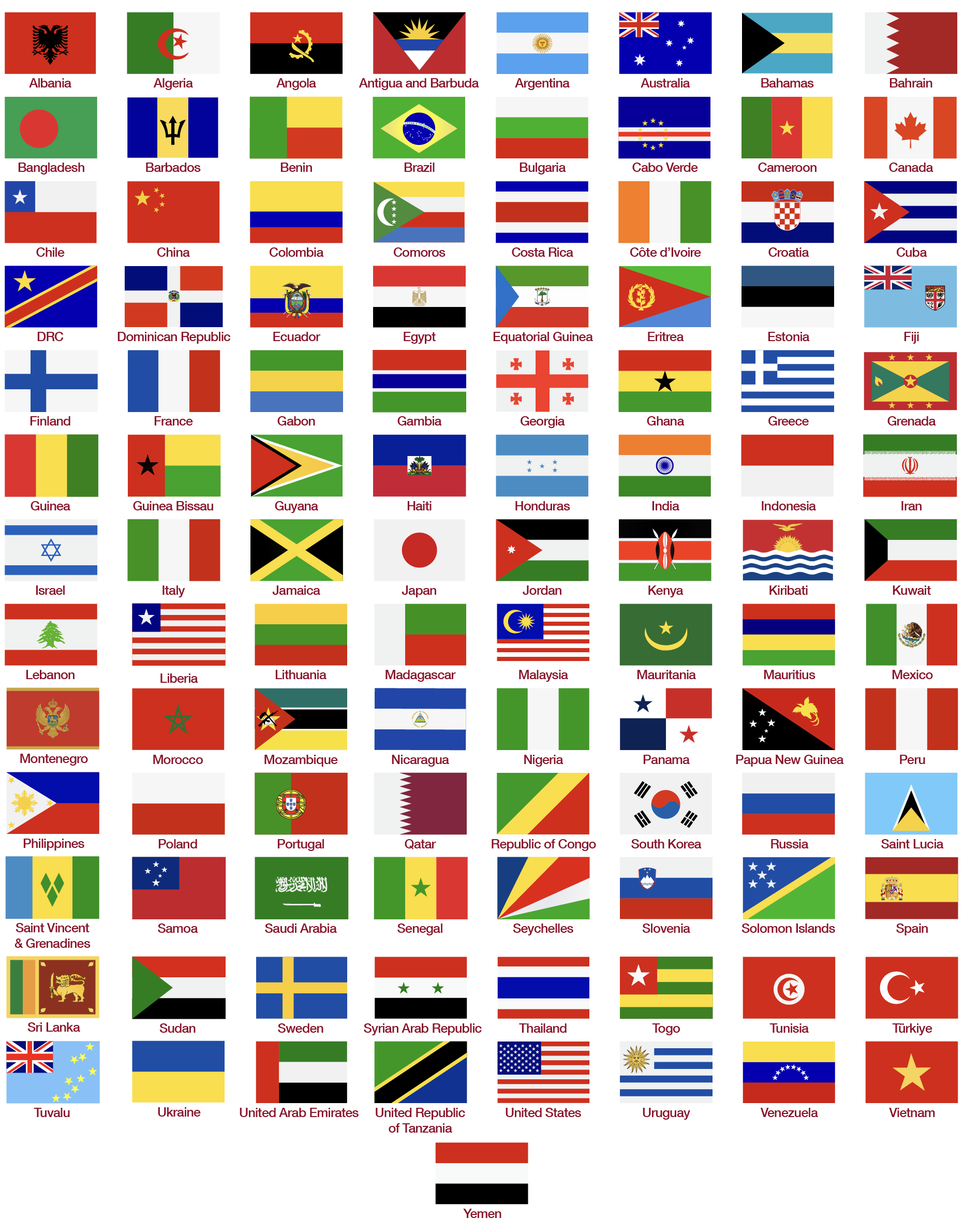 Albania
Algeria
Angola
Antigua and Barbuda
Argentina
Australia
Bahamas
Bahrain

Bangladesh
Barbados
Benin
Brazil
Bulgaria
Cabo Verde
Cameroon
Canada

Chile
China
Colombia
Comoros
Costa Rica
Côte d'Ivoire
Croatia
Cuba

DRC
Dominican Republic
Ecuador
Egypt
Equatorial Guinea
Eritrea
Estonia
Fiji

Finland
France
Gabon
Gambia
Georgia
Ghana
Greece
Grenada

Guinea
Guinea Bissau
Guyana
Haiti
Honduras
India
Indonesia
Iran

Israel
Italy
Jamaica
Japan
Jordan
Kenya
Kiribati
Kuwait

Lebanon
Liberia
Lithuania
Madagascar
Malaysia
Mauritania
Mauritius
Mexico

Montenegro
Morocco
Mozambique
Nicaragua
Nigeria
Panama
Papua New Guinea
Peru

Philippines
Poland
Portugal
Qatar
Republic of Congo
South Korea
Russia
Saint Lucia

Saint Vincent & Grenadines
Samoa
Saudi Arabia
Senegal
Seychelles
Slovenia
Solomon Islands
Spain

Sri Lanka
Sudan
Sweden
Syrian Arab Republic
Thailand
Togo
Tunisia
Türkiye

Tuvalu
Ukraine
United Arab Emirates
United Republic of Tanzania
United States
Uruguay
Venezuela
Vietnam

Yemen