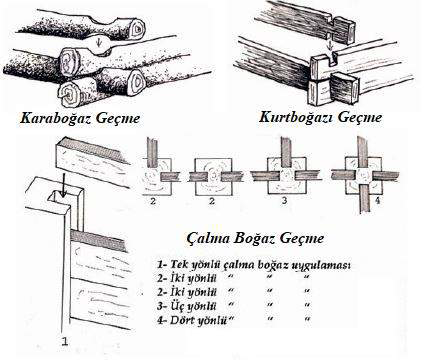 Karaboğaz Geçme

Kurtboğazı Geçme

2
2
3
4

Çalma Boğaz Geçme

1- Tek yönlü çalma boğaz uygulaması
2- İki yönlü " " "
2- İki yönlü " " "
3- Üç yönlü " " "
4- Dört yönlü " " "

1