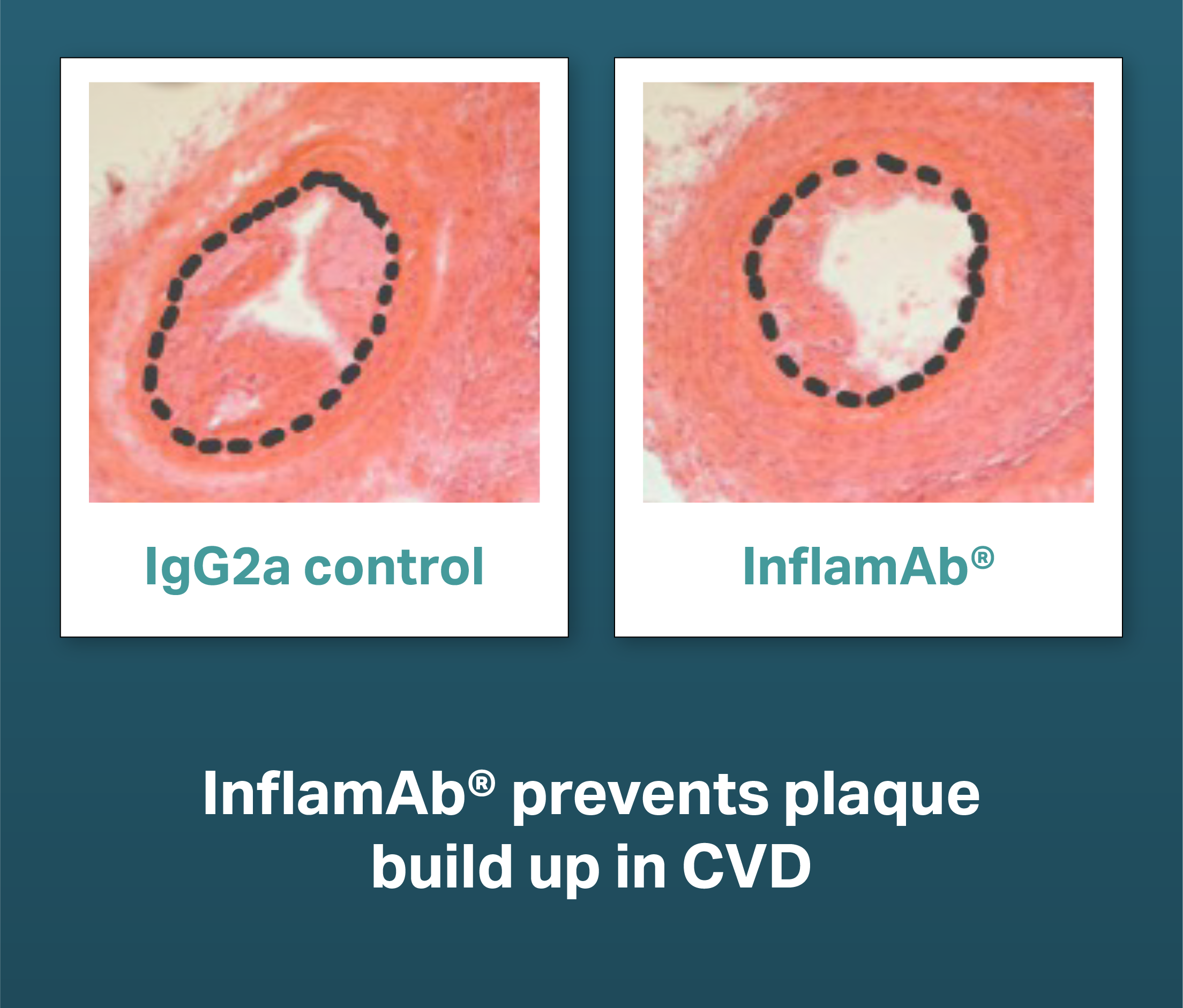 IgG2a control

InflamAb®

InflamAb® prevents plaque build up in CVD