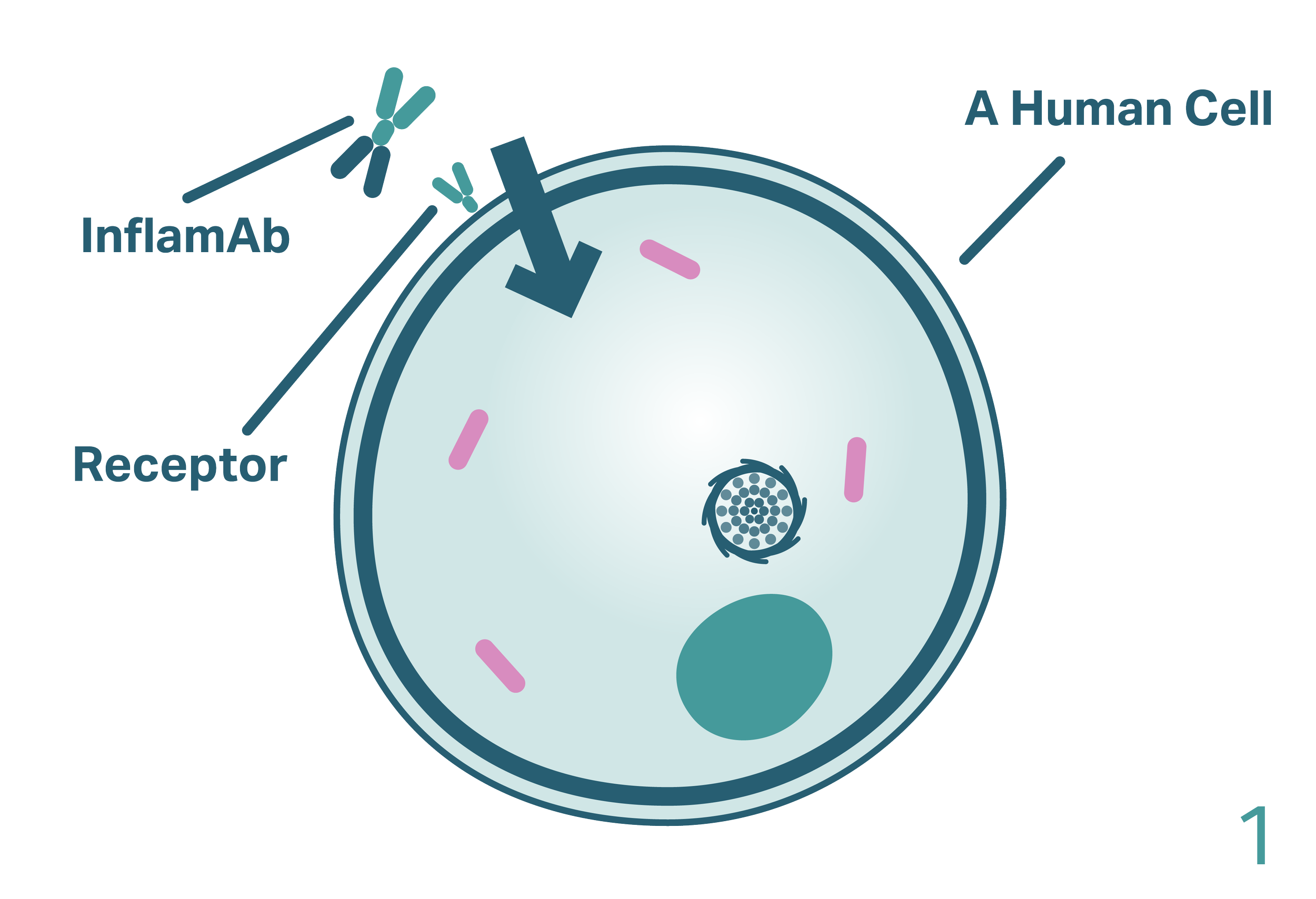 A Human Cell

InflamAb

Receptor

1