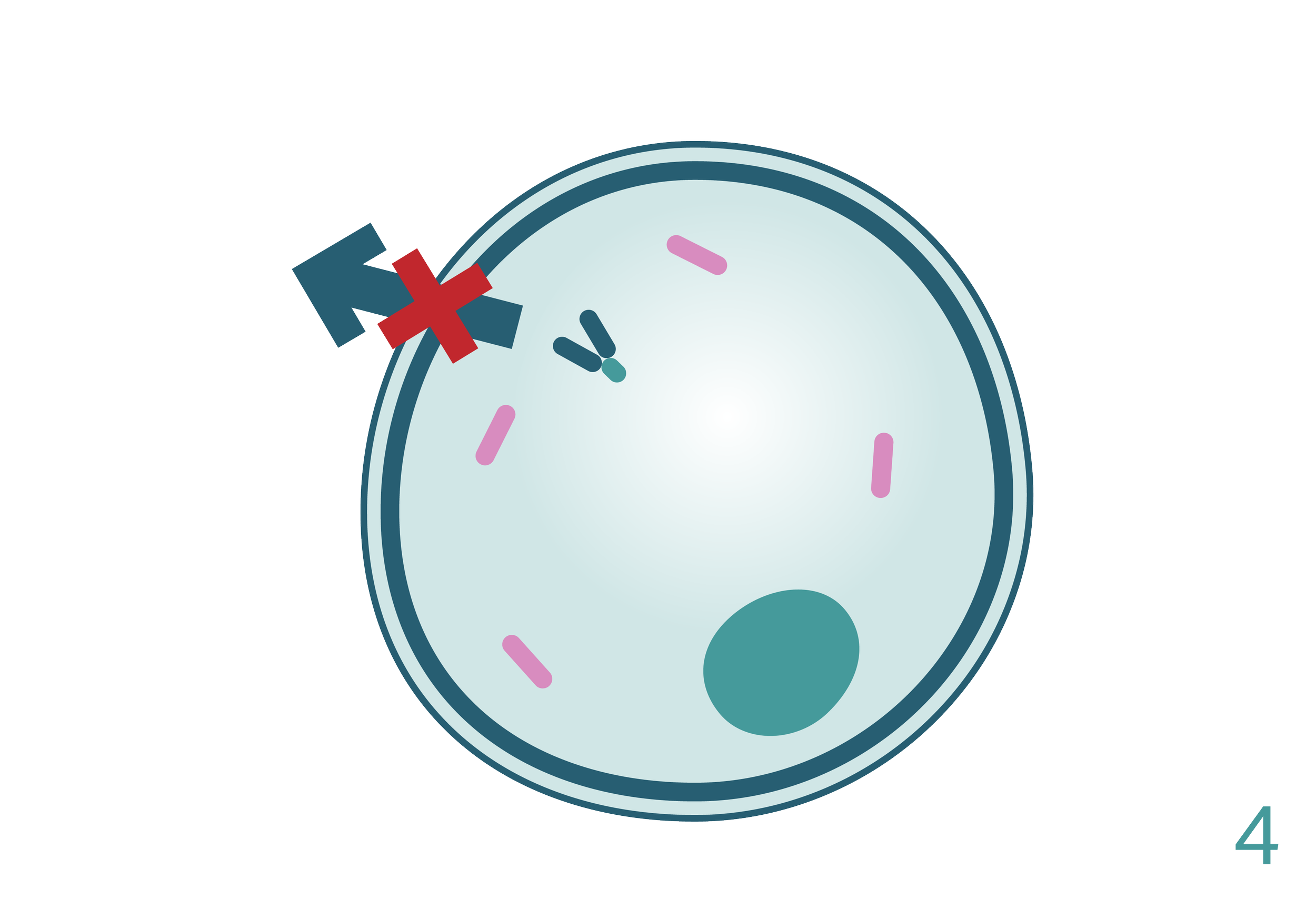 4