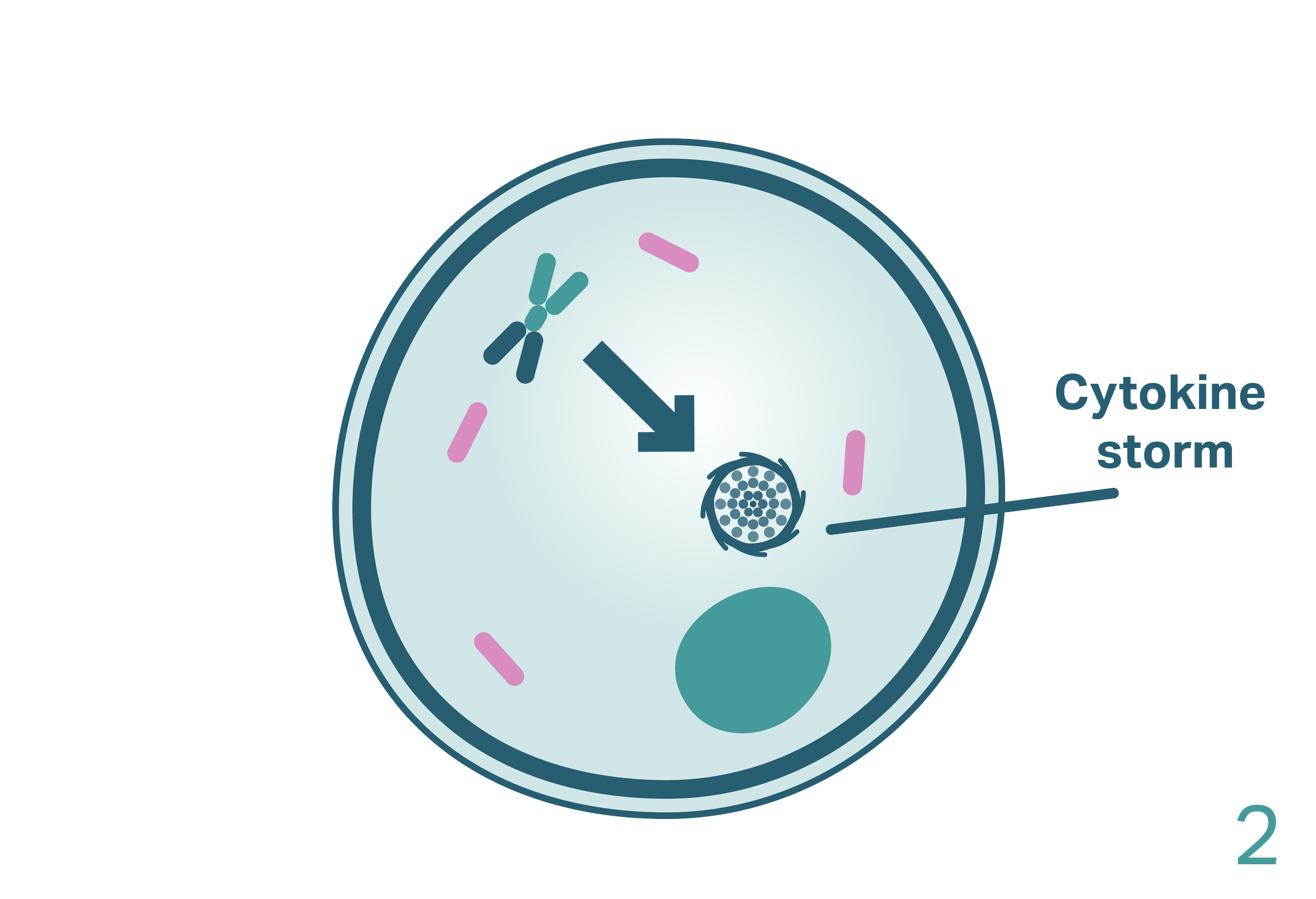 Cytokine storm

2