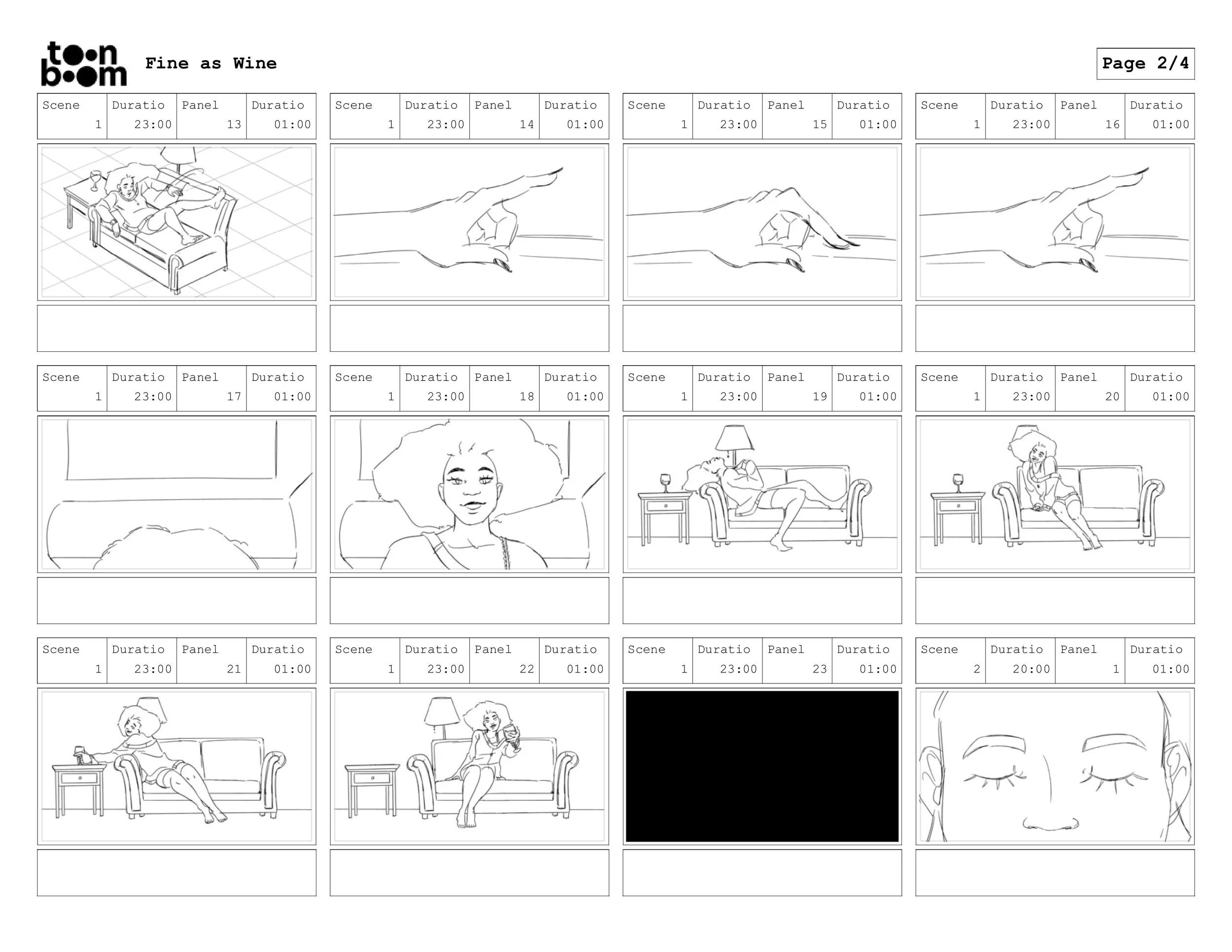 toon boom Fine as Wine

Page 2/4

| Scene | Duratio | Panel | Duratio |
|---|---|---|---|
| 1 | 23:00 | 13 | 01:00 |

| Scene | Duratio | Panel | Duratio |
|---|---|---|---|
| 1 | 23:00 | 14 | 01:00 |

| Scene | Duratio | Panel | Duratio |
|---|---|---|---|
| 1 | 23:00 | 15 | 01:00 |

| Scene | Duratio | Panel | Duratio |
|---|---|---|---|
| 1 | 23:00 | 16 | 01:00 |

| Scene | Duratio | Panel | Duratio |
|---|---|---|---|
| 1 | 23:00 | 17 | 01:00 |

| Scene | Duratio | Panel | Duratio |
|---|---|---|---|
| 1 | 23:00 | 18 | 01:00 |

| Scene | Duratio | Panel | Duratio |
|---|---|---|---|
| 1 | 23:00 | 19 | 01:00 |

| Scene | Duratio | Panel | Duratio |
|---|---|---|---|
| 1 | 23:00 | 20 | 01:00 |

| Scene | Duratio | Panel | Duratio |
|---|---|---|---|
| 1 | 23:00 | 21 | 01:00 |

| Scene | Duratio | Panel | Duratio |
|---|---|---|---|
| 1 | 23:00 | 22 | 01:00 |

| Scene | Duratio | Panel | Duratio |
|---|---|---|---|
| 1 | 23:00 | 23 | 01:00 |

| Scene | Duratio | Panel | Duratio |
|---|---|---|---|
| 2 | 20:00 | 1 | 01:00 |