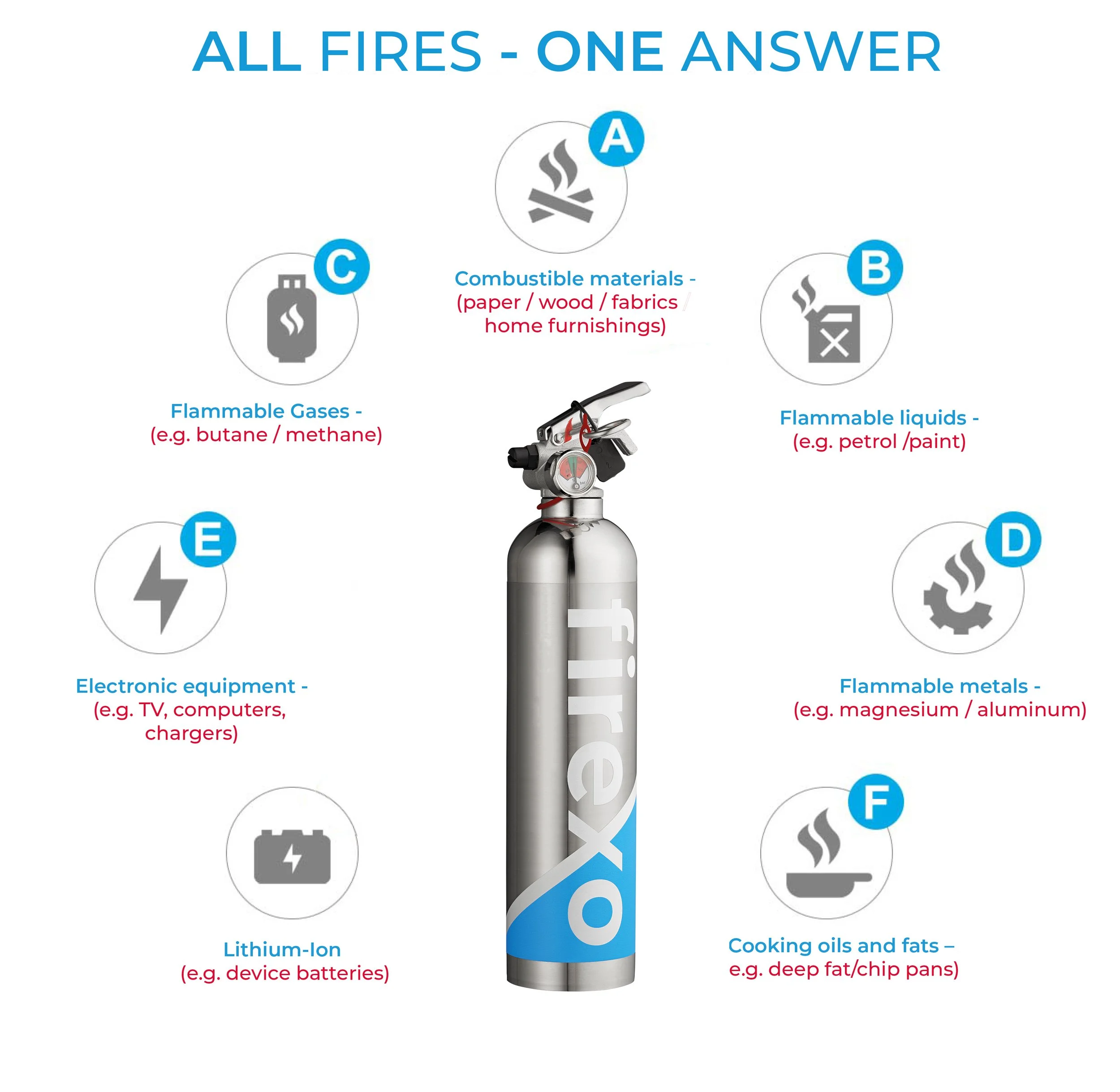 ALL FIRES - ONE ANSWER

A

Combustible materials - (paper / wood / fabrics / home furnishings)

C

Flammable Gases - (e.g. butane / methane)

B

Flammable liquids - (e.g. petrol /paint)

E

Electronic equipment - (e.g. TV, computers, chargers)

firexo

D

Flammable metals - (e.g. magnesium / aluminum)

Lithium-Ion (e.g. device batteries)

F

Cooking oils and fats – e.g. deep fat/chip pans)