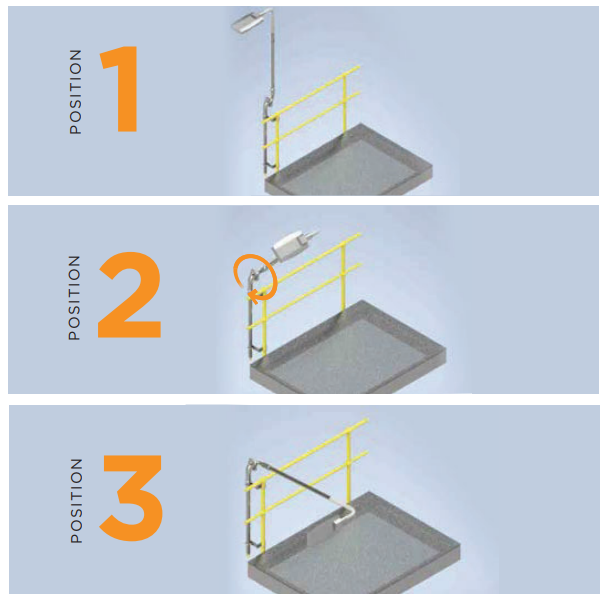 POSITION 1

POSITION 2

POSITION 3