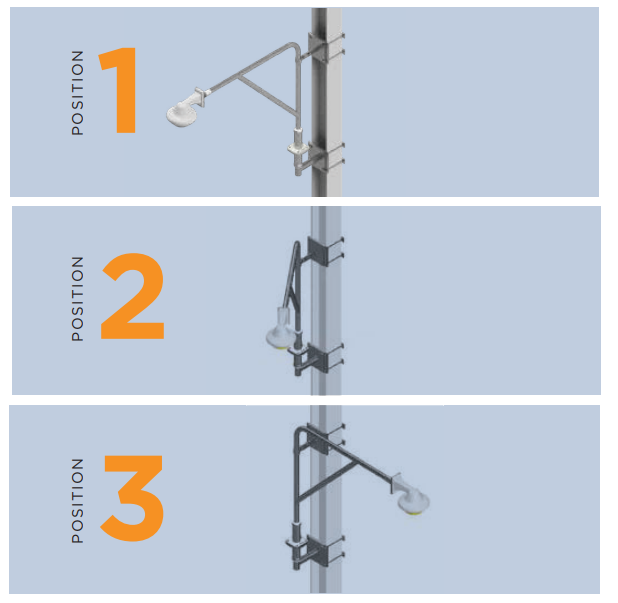 POSITION 1

POSITION 2

POSITION 3