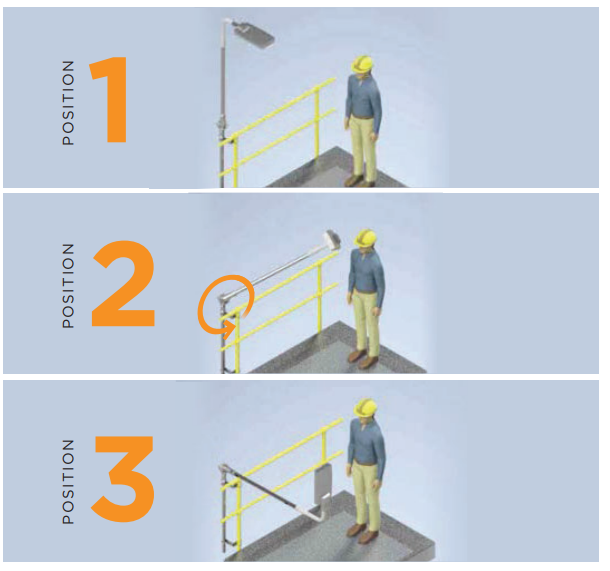 POSITION 1

POSITION 2

POSITION 3