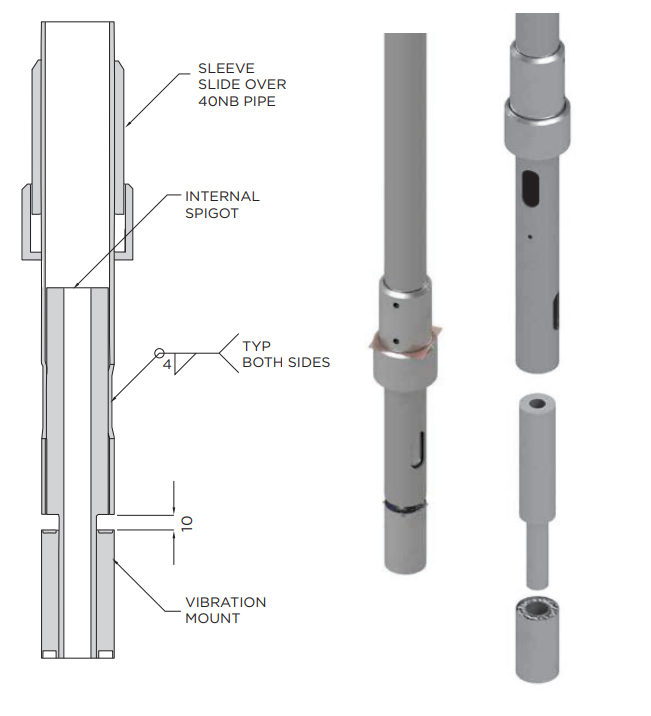 SLEEVE
SLIDE OVER
40NB PIPE

INTERNAL
SPIGOT

4

TYP
BOTH SIDES

10

VIBRATION
MOUNT