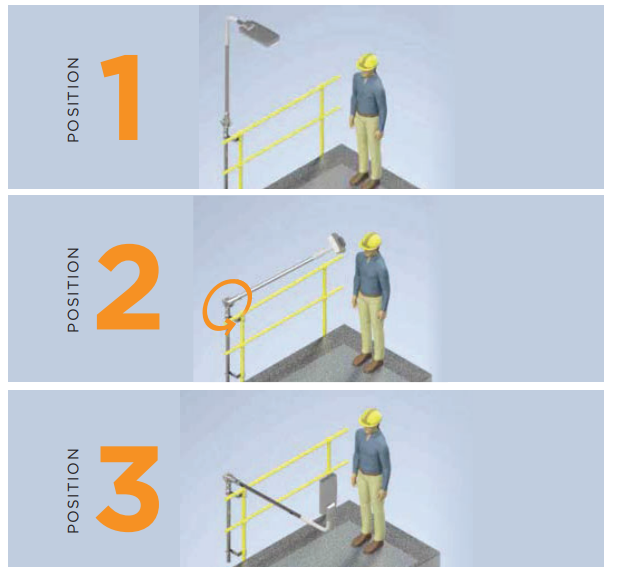 POSITION 1

POSITION 2

POSITION 3