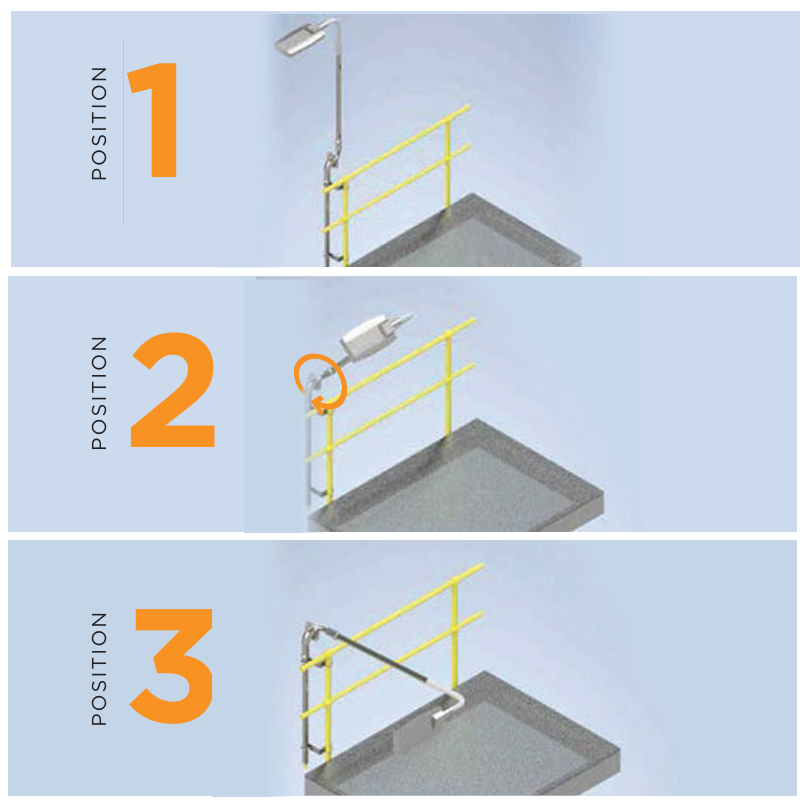 POSITION 1

POSITION 2

POSITION 3