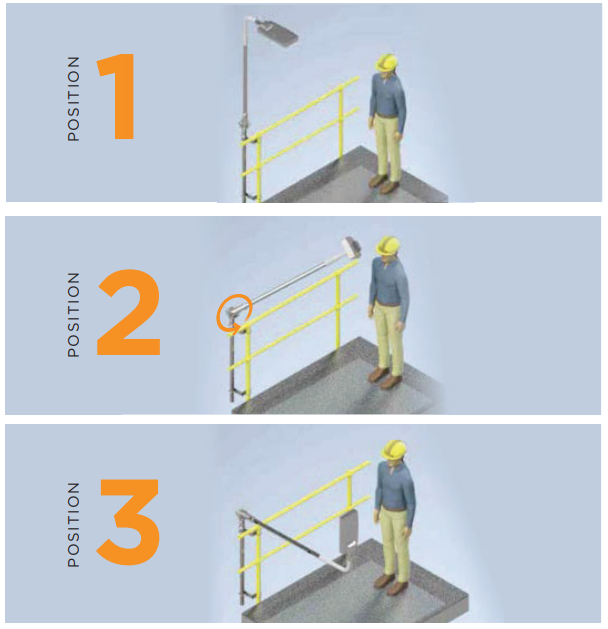 POSITION 1

POSITION 2

POSITION 3