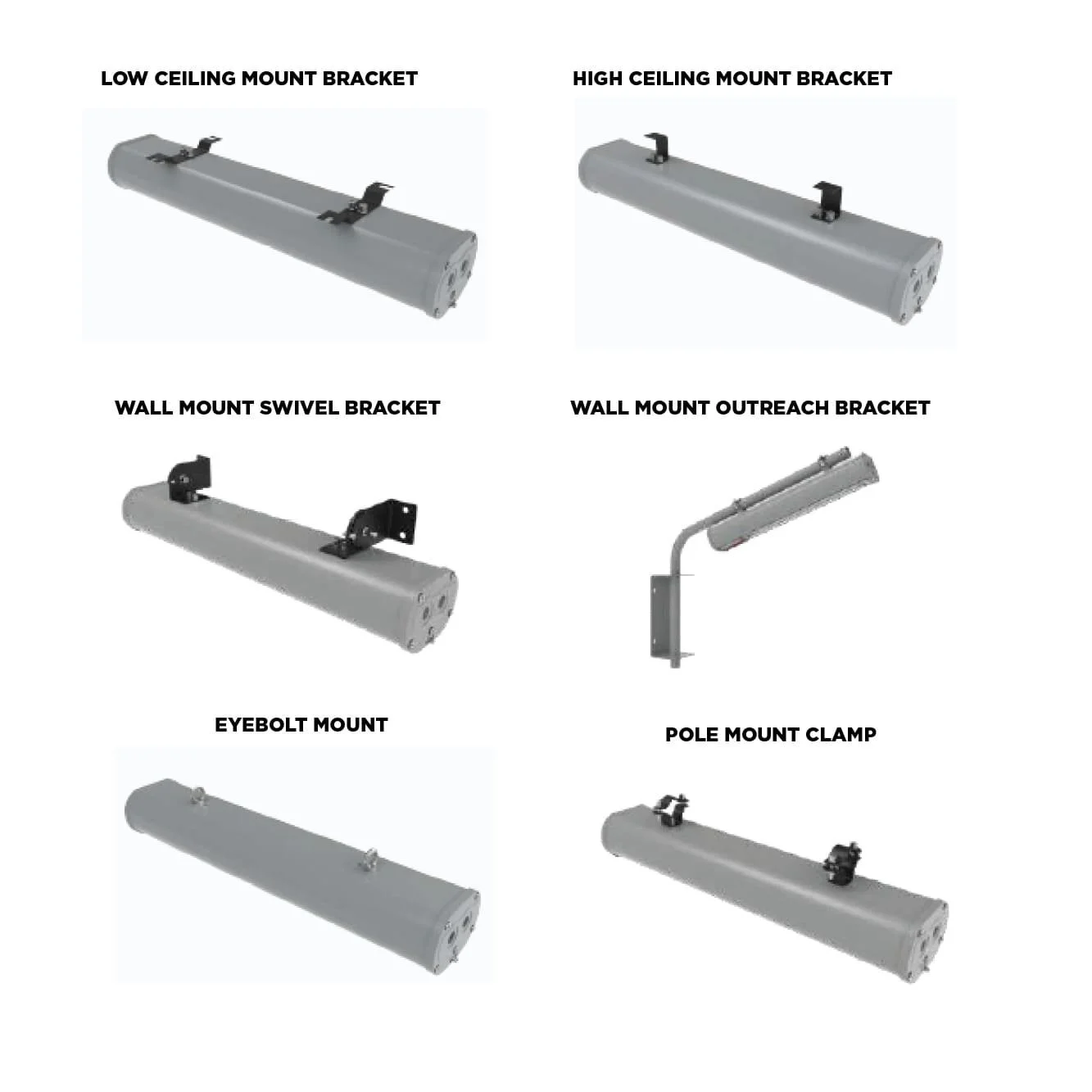 LOW CEILING MOUNT BRACKET

HIGH CEILING MOUNT BRACKET

WALL MOUNT SWIVEL BRACKET

WALL MOUNT OUTREACH BRACKET

EYEBOLT MOUNT

POLE MOUNT CLAMP