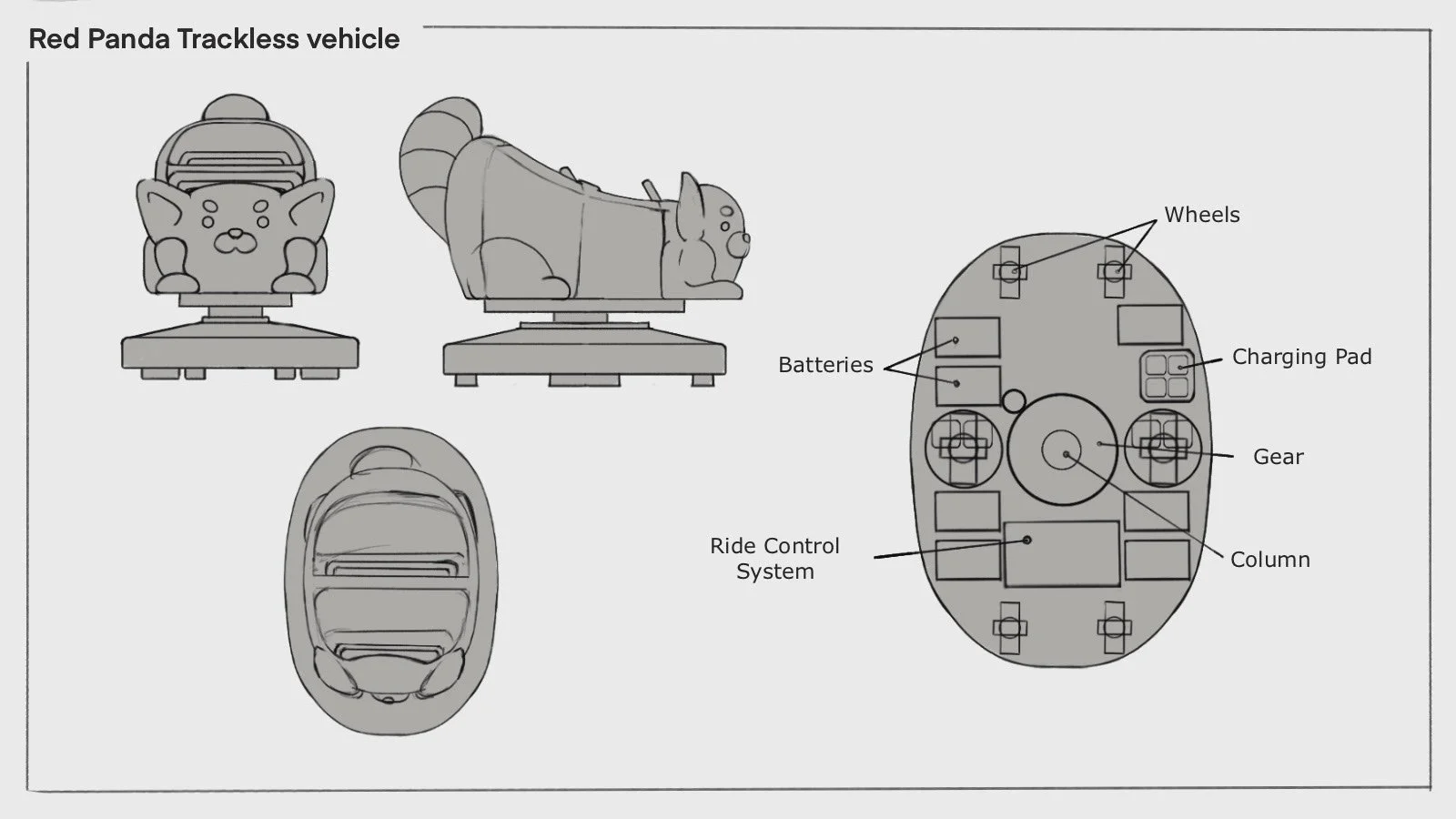 Red Panda Trackless vehicle

Wheels

Batteries

Charging Pad

Gear

Ride Control System

Column