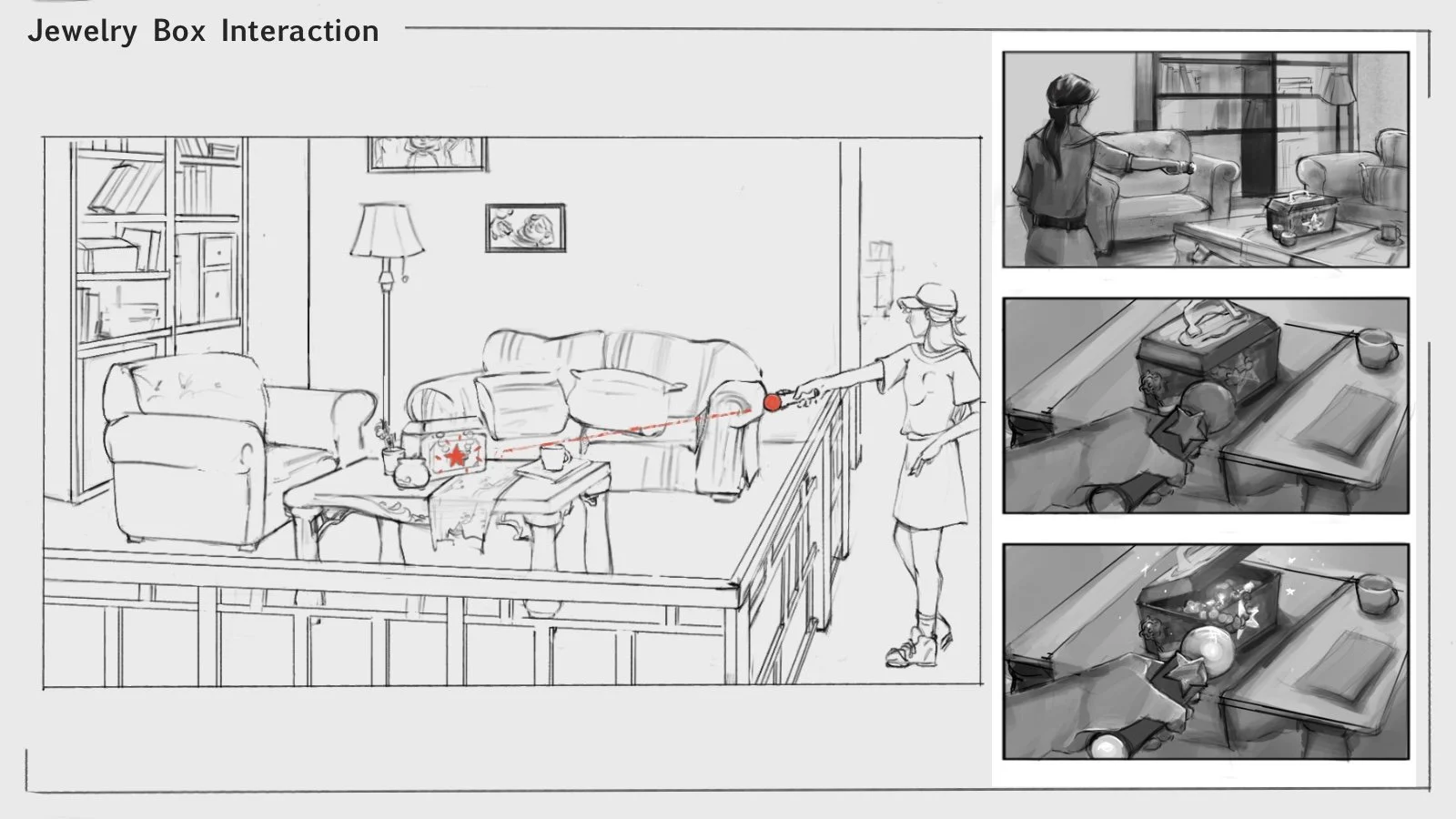 Jewelry Box Interaction