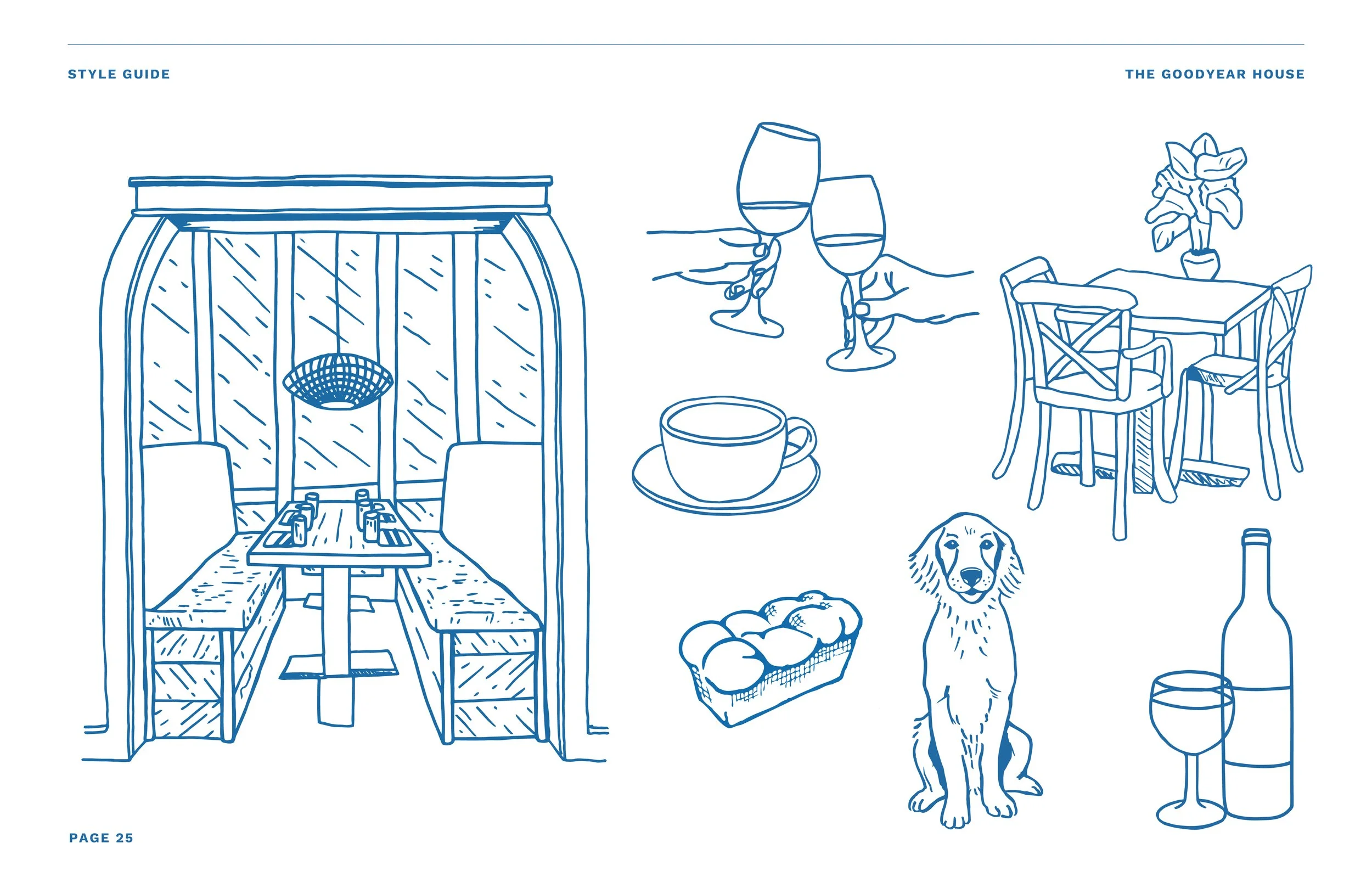 STYLE GUIDE

THE GOODYEAR HOUSE

PAGE 25