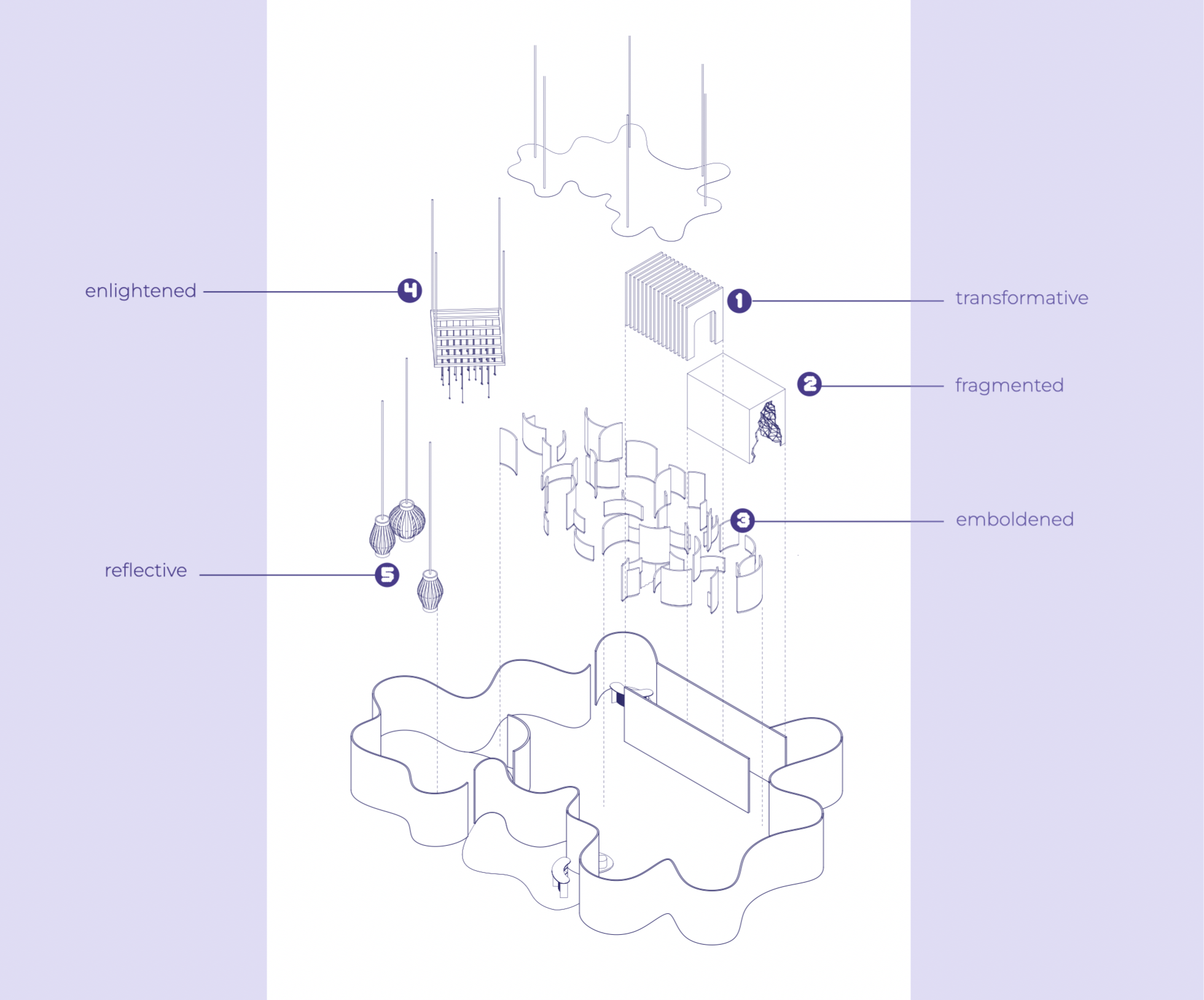 enlightened 4

1 transformative

2 fragmented

3 emboldened

reflective 5