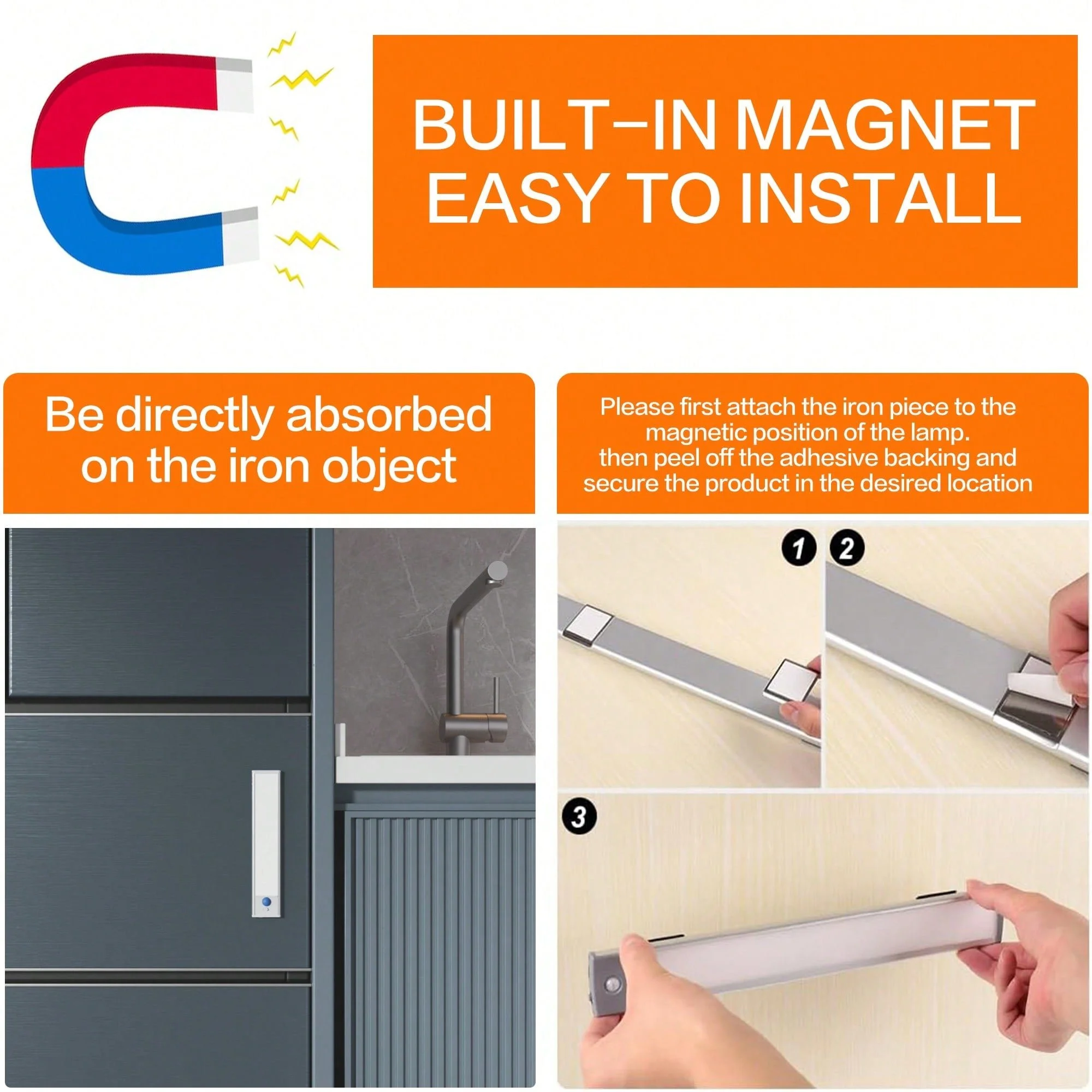 BUILT-IN MAGNET
EASY TO INSTALL

Be directly absorbed on the iron object

Please first attach the iron piece to the magnetic position of the lamp.
then peel off the adhesive backing and secure the product in the desired location

1

2

3