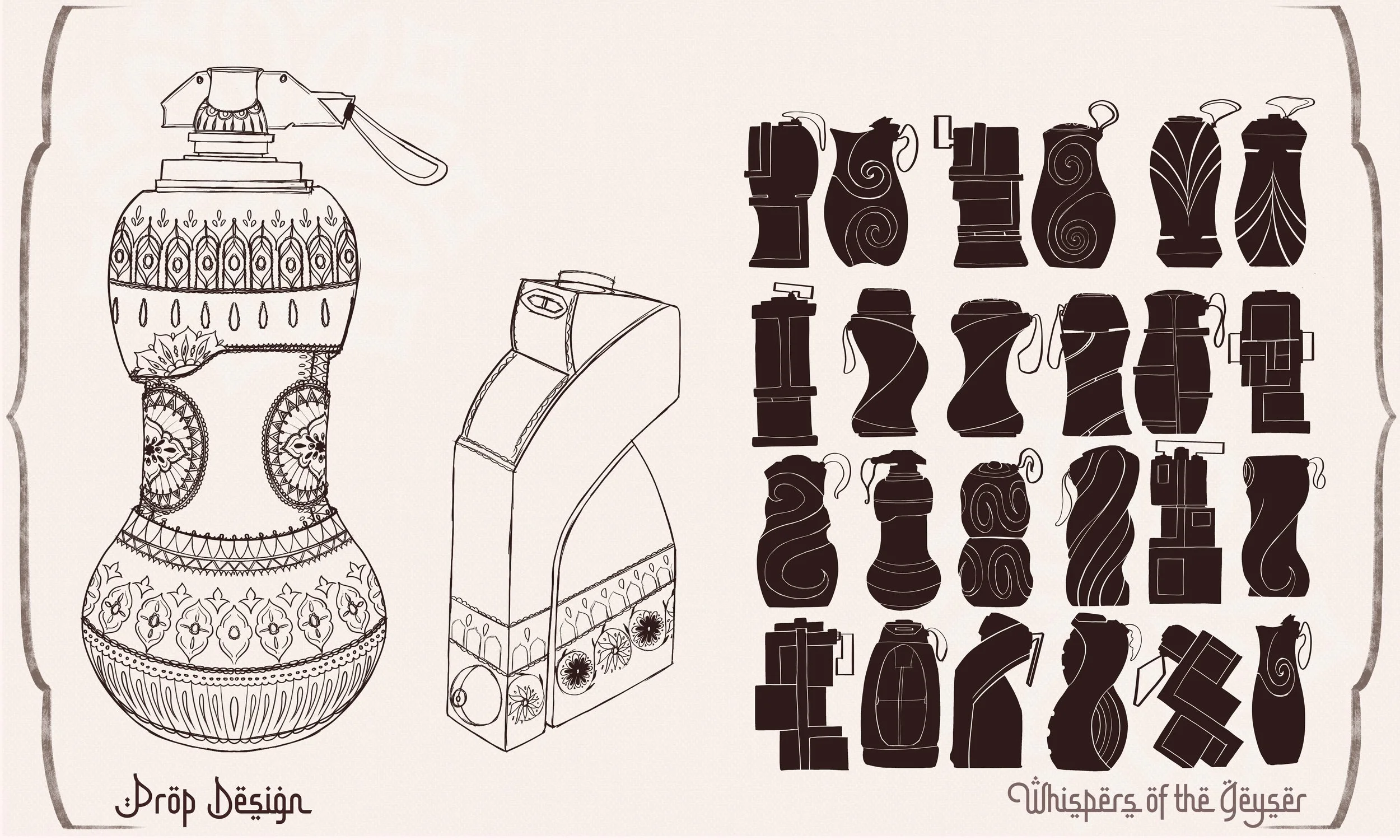 Prop Design

Whispers of the Geyser