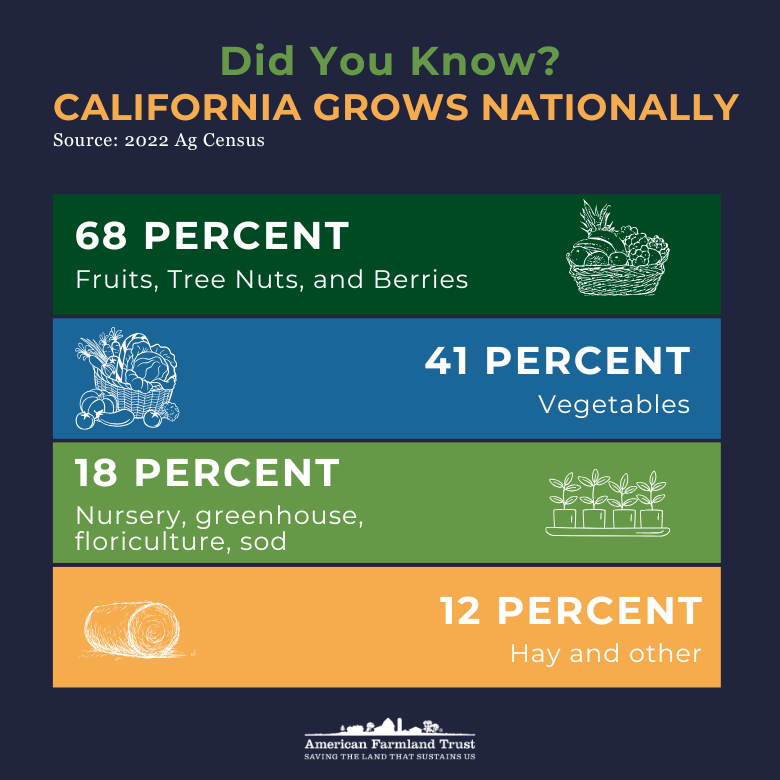 Did You Know?
CALIFORNIA GROWS NATIONALLY
Source: 2022 Ag Census

68 PERCENT
Fruits, Tree Nuts, and Berries

41 PERCENT
Vegetables

18 PERCENT
Nursery, greenhouse, floriculture, sod

12 PERCENT
Hay and other

American Farmland Trust
SAVING THE LAND THAT SUSTAINS US