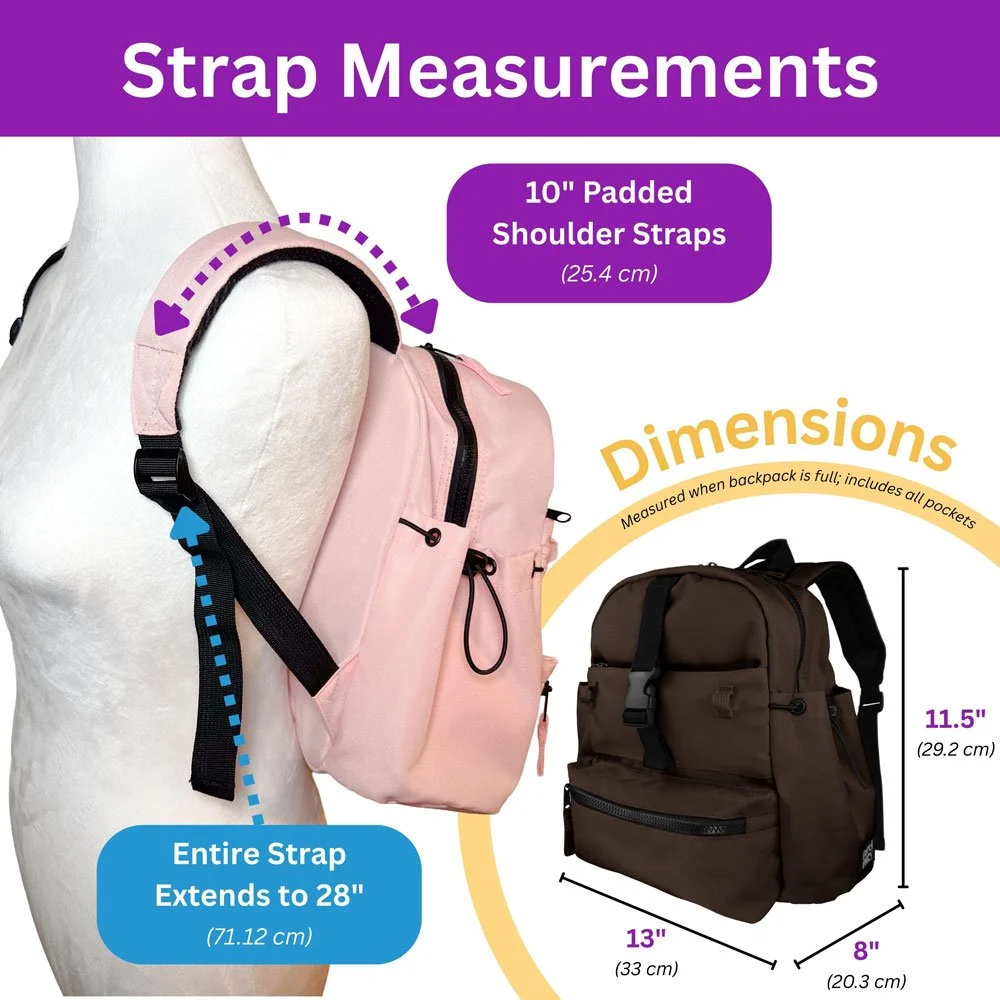 Strap Measurements

10" Padded Shoulder Straps
(25.4 cm)

Dimensions
Measured when backpack is full; includes all pockets

11.5"
(29.2 cm)

Entire Strap Extends to 28"
(71.12 cm)

13"
(33 cm)

8"
(20.3 cm)