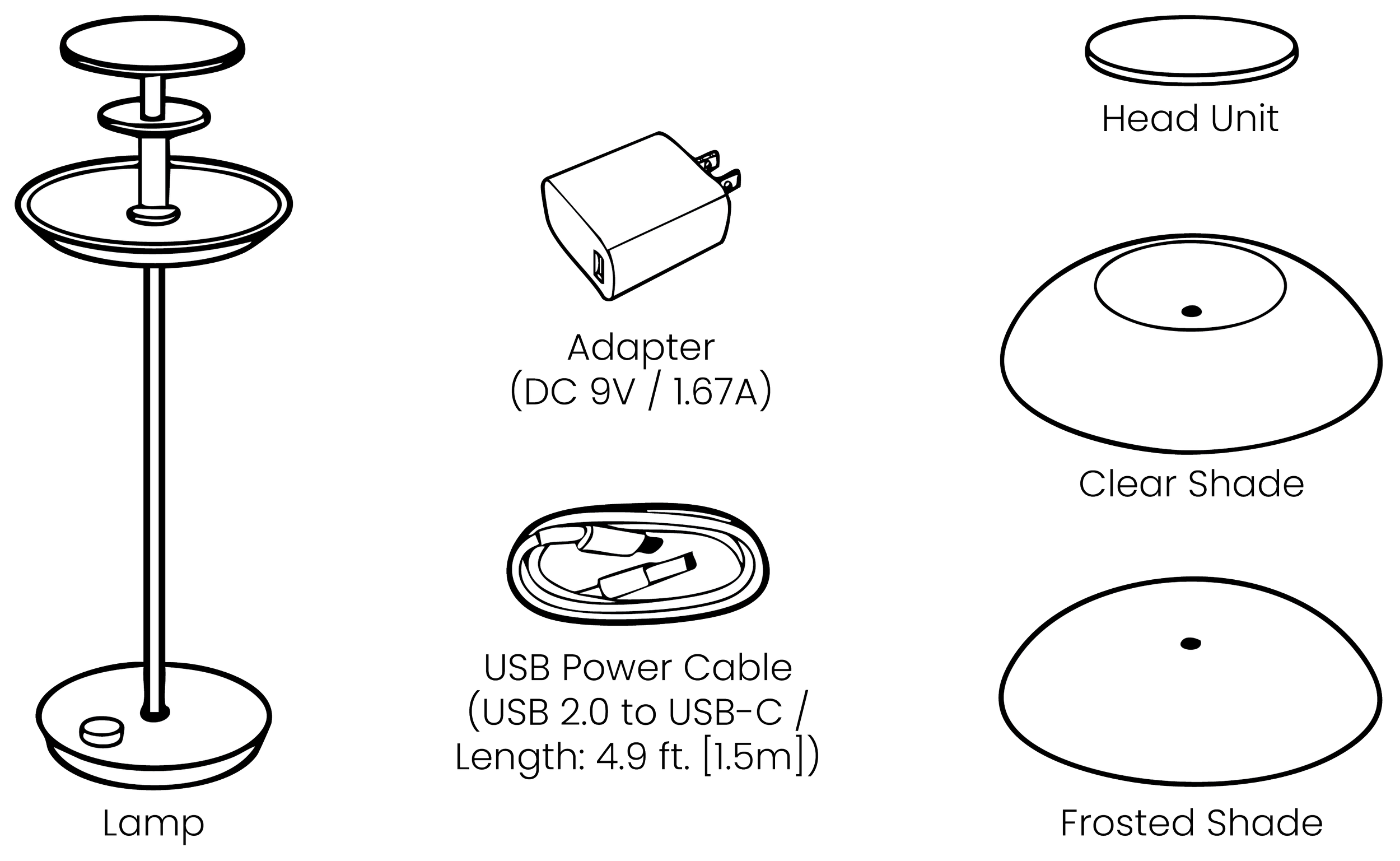 Lamp

Adapter
(DC 9V / 1.67A)

USB Power Cable
(USB 2.0 to USB-C / Length: 4.9 ft. [1.5m])

Head Unit

Clear Shade

Frosted Shade