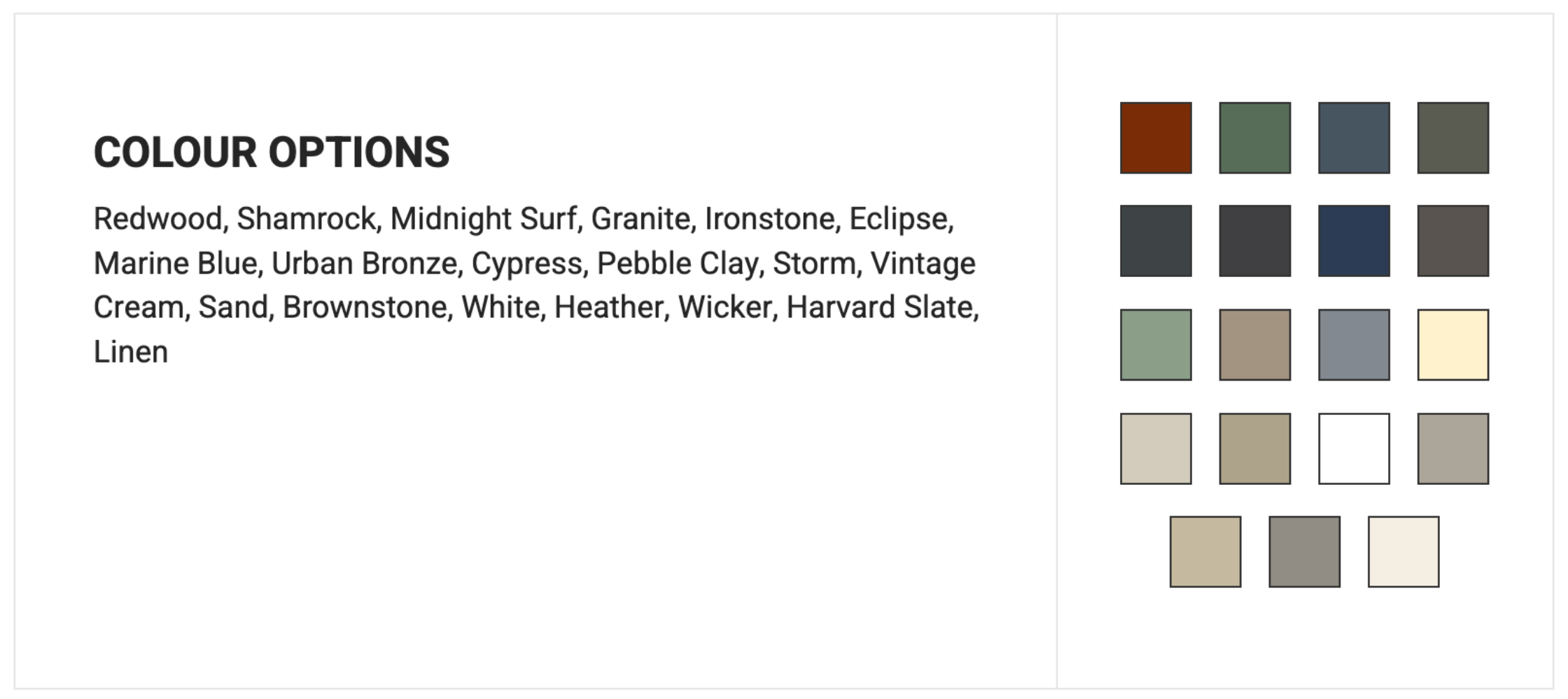 COLOUR OPTIONS

Redwood, Shamrock, Midnight Surf, Granite, Ironstone, Eclipse, Marine Blue, Urban Bronze, Cypress, Pebble Clay, Storm, Vintage Cream, Sand, Brownstone, White, Heather, Wicker, Harvard Slate, Linen