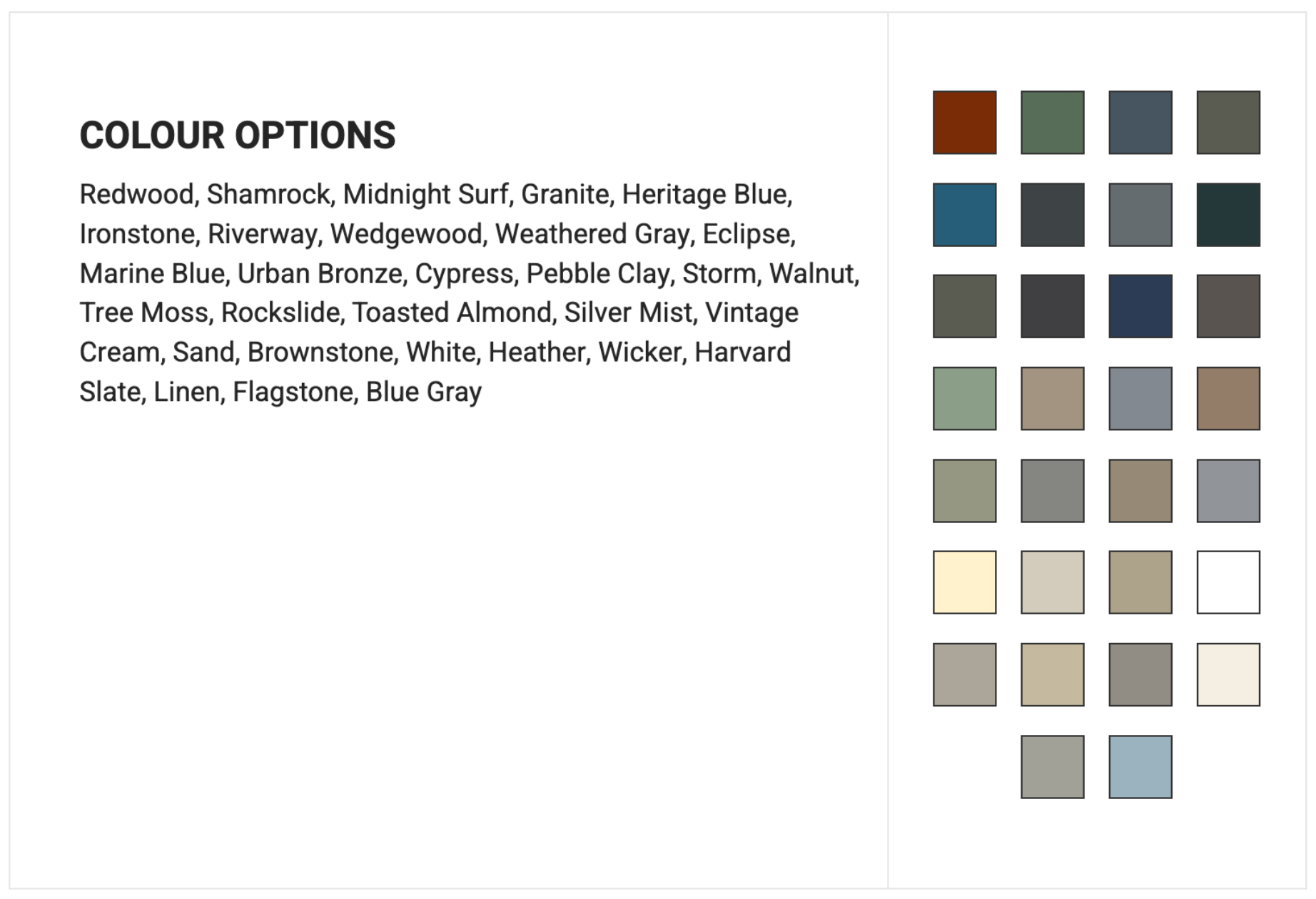 COLOUR OPTIONS

Redwood, Shamrock, Midnight Surf, Granite, Heritage Blue, Ironstone, Riverway, Wedgewood, Weathered Gray, Eclipse, Marine Blue, Urban Bronze, Cypress, Pebble Clay, Storm, Walnut, Tree Moss, Rockslide, Toasted Almond, Silver Mist, Vintage Cream, Sand, Brownstone, White, Heather, Wicker, Harvard Slate, Linen, Flagstone, Blue Gray