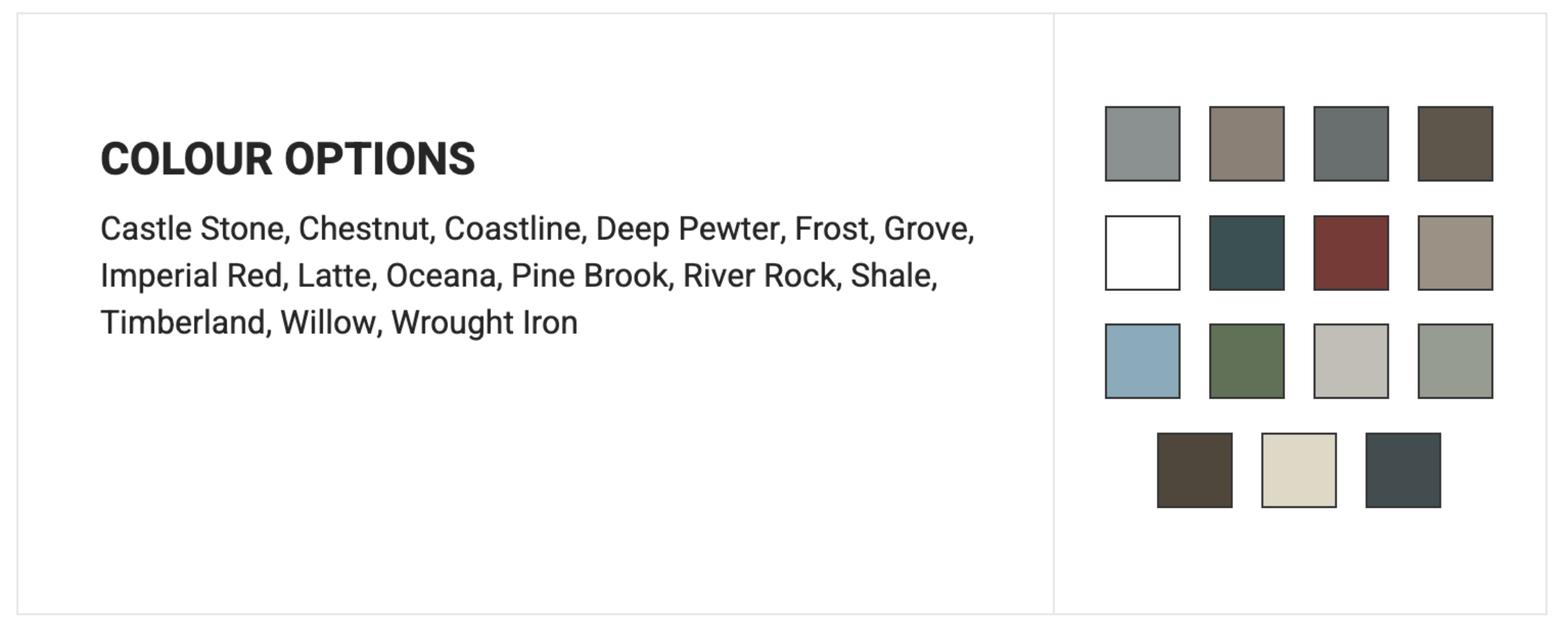 COLOUR OPTIONS

Castle Stone, Chestnut, Coastline, Deep Pewter, Frost, Grove, Imperial Red, Latte, Oceana, Pine Brook, River Rock, Shale, Timberland, Willow, Wrought Iron