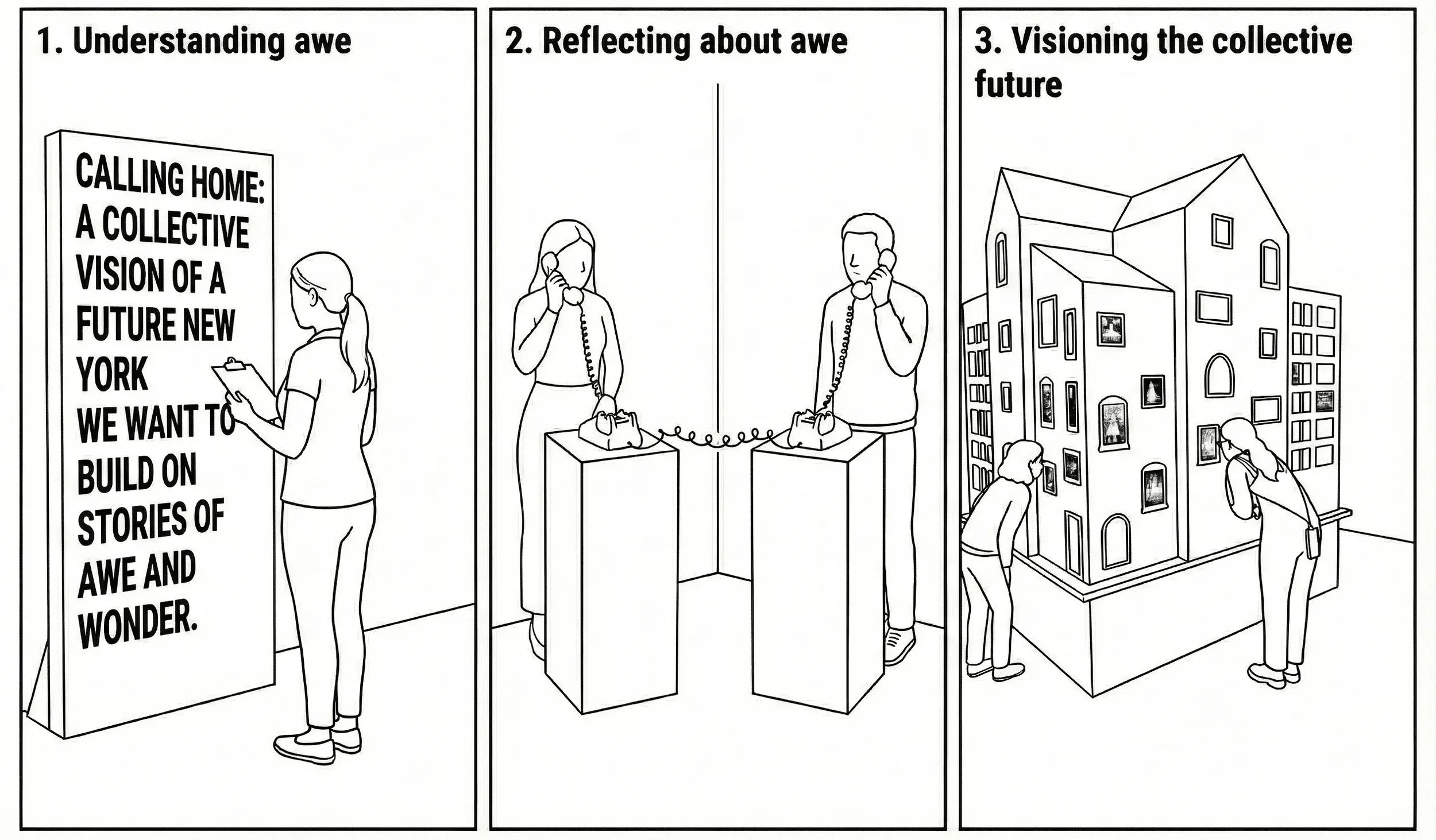 1. Understanding awe

CALLING HOME: A COLLECTIVE VISION OF A FUTURE NEW YORK WE WANT TO BUILD ON STORIES OF AWE AND WONDER.

2. Reflecting about awe

3. Visioning the collective future