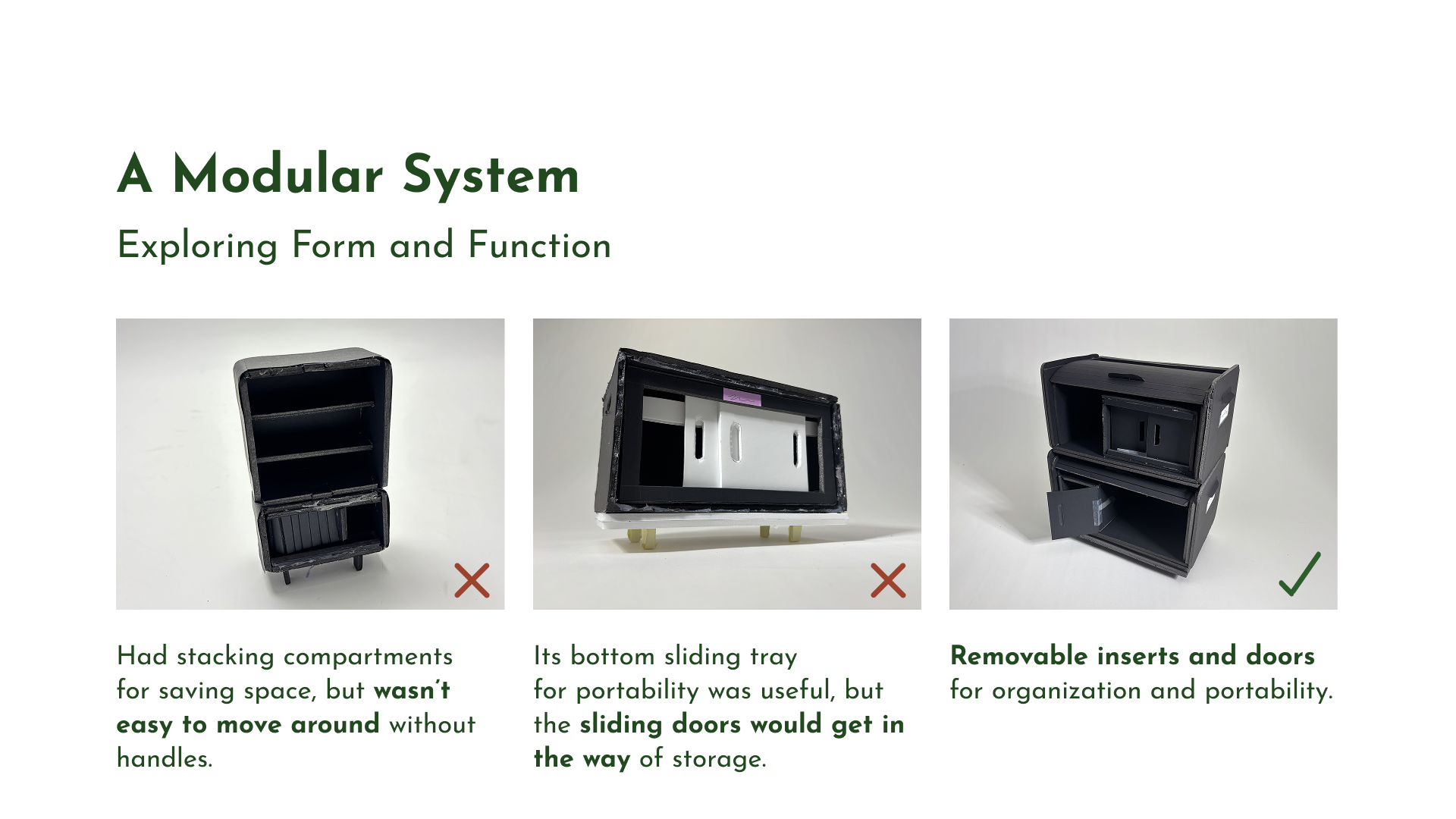 A Modular System

Exploring Form and Function

Had stacking compartments for saving space, but wasn't easy to move around without handles.

Its bottom sliding tray for portability was useful, but the sliding doors would get in the way of storage.

Removable inserts and doors for organization and portability.