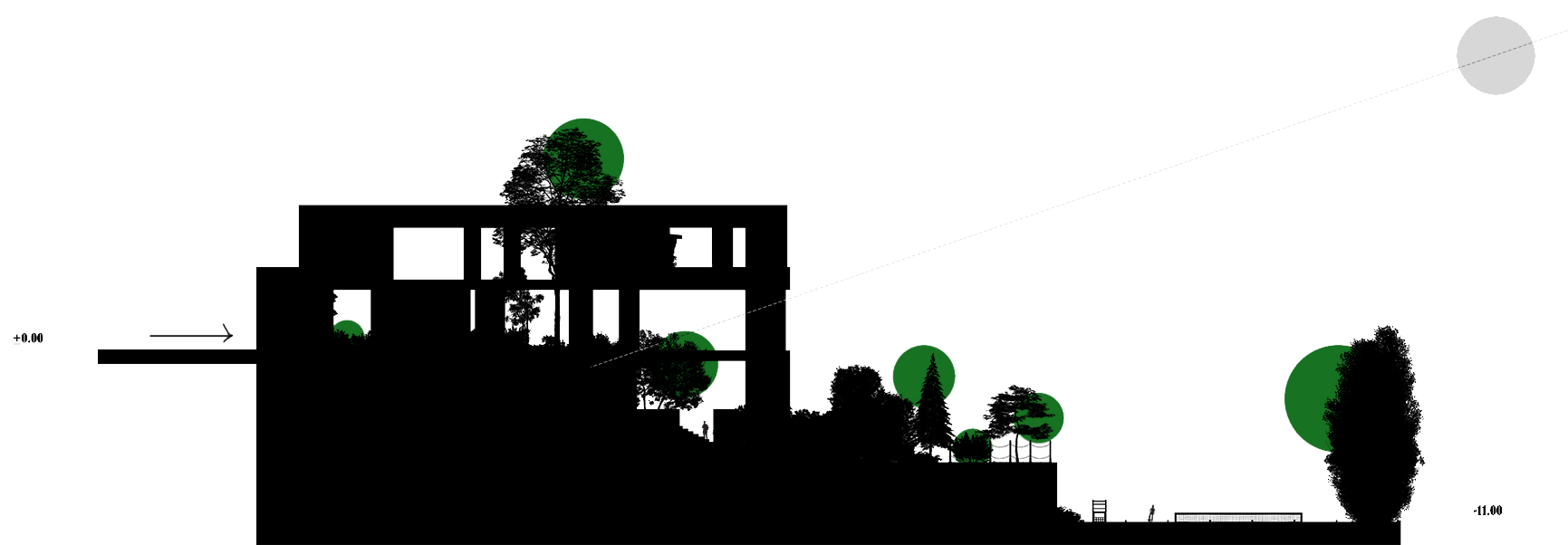 +0.00

-11.00