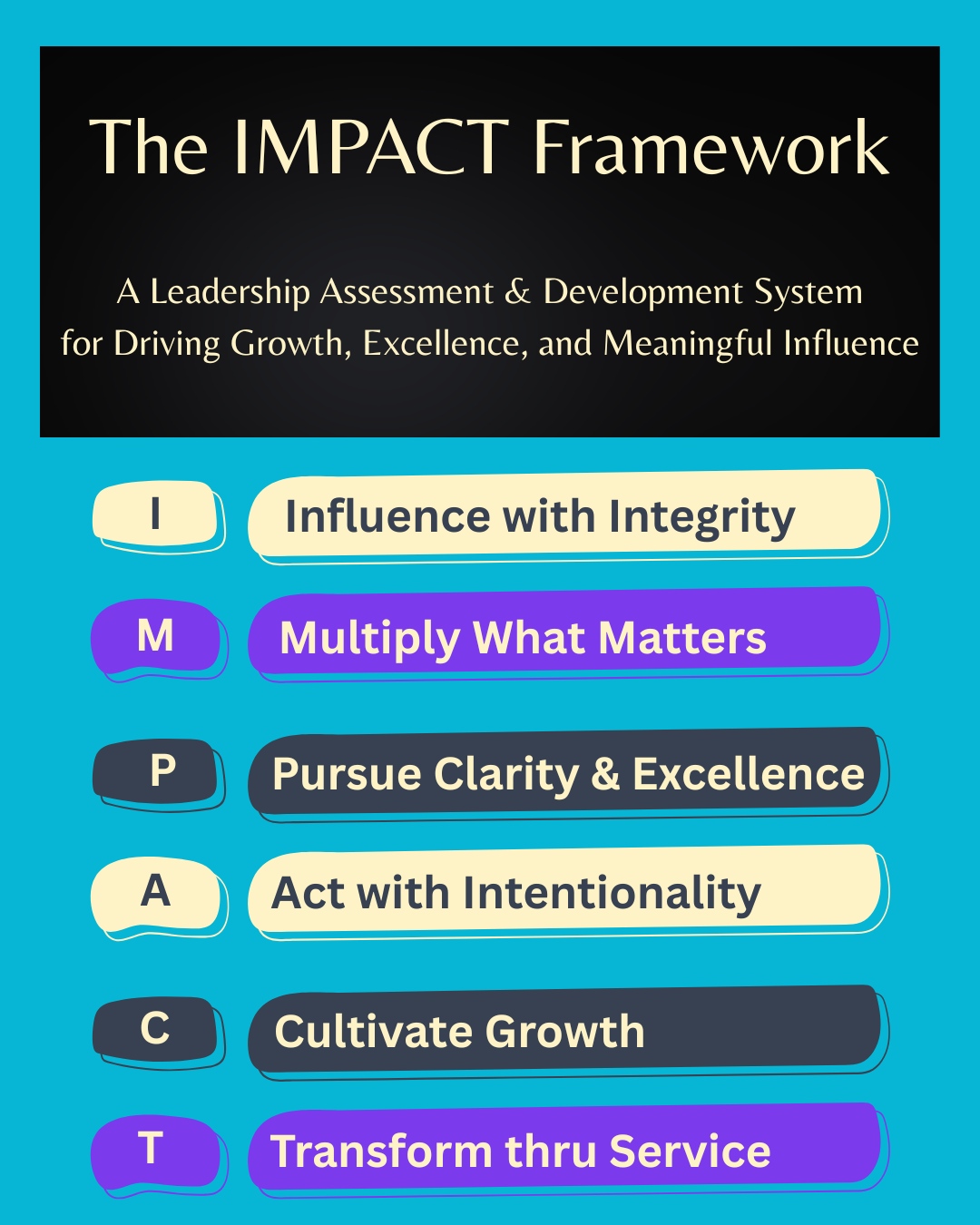 The IMPACT Framework

A Leadership Assessment & Development System for Driving Growth, Excellence, and Meaningful Influence

I Influence with Integrity

M Multiply What Matters

P Pursue Clarity & Excellence

A Act with Intentionality

C Cultivate Growth

T Transform thru Service