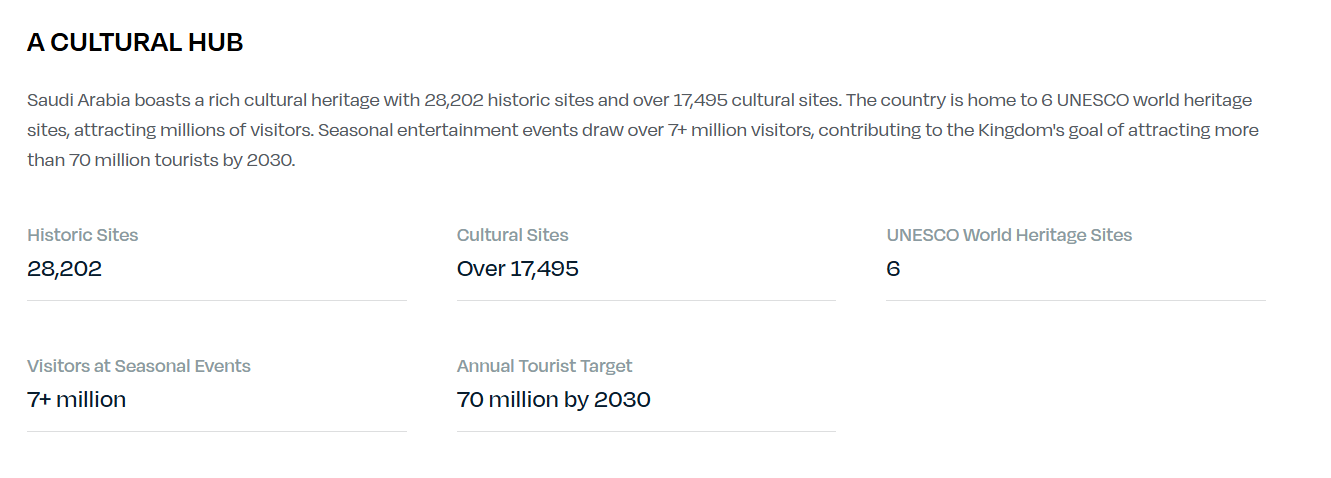 A CULTURAL HUB

Saudi Arabia boasts a rich cultural heritage with 28,202 historic sites and over 17,495 cultural sites. The country is home to 6 UNESCO world heritage sites, attracting millions of visitors. Seasonal entertainment events draw over 7+ million visitors, contributing to the Kingdom's goal of attracting more than 70 million tourists by 2030.

Historic Sites
28,202

Cultural Sites
Over 17,495

UNESCO World Heritage Sites
6

Visitors at Seasonal Events
7+ million

Annual Tourist Target
70 million by 2030