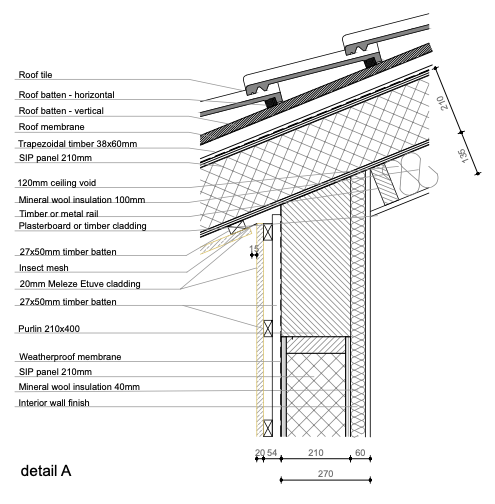 Roof tile
Roof batten - horizontal
Roof batten - vertical
Roof membrane
Trapezoidal timber 38x60mm
SIP panel 210mm
120mm ceiling void
Mineral wool insulation 100mm
Timber or metal rail
Plasterboard or timber cladding
27x50mm timber batten
Insect mesh
20mm Meleze Etuve cladding
27x50mm timber batten
Purlin 210x400
Weatherproof membrane
SIP panel 210mm
Mineral wool insulation 40mm
Interior wall finish

210
135
15

20 54 210 60
270

detail A