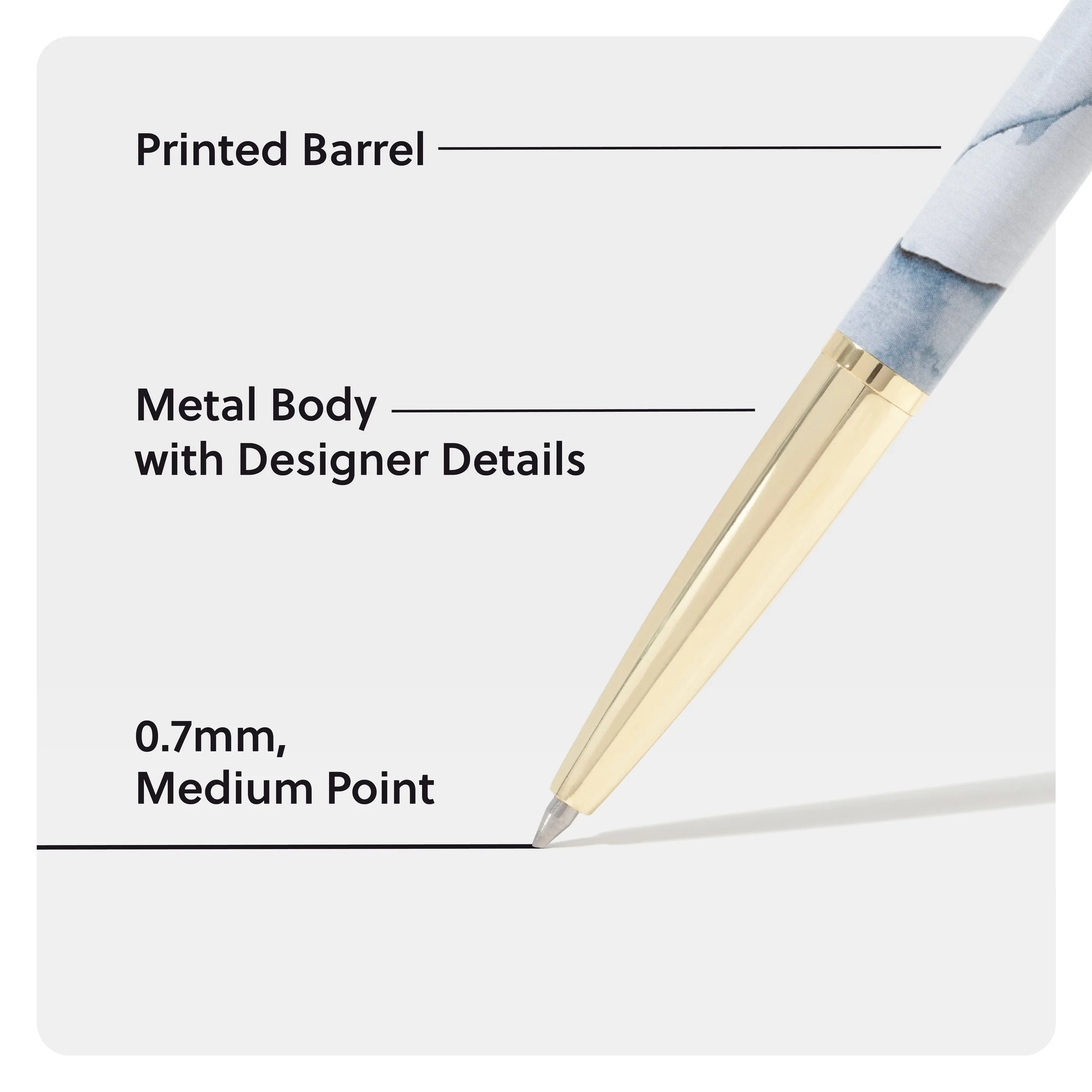 Printed Barrel

Metal Body
with Designer Details

0.7mm,
Medium Point