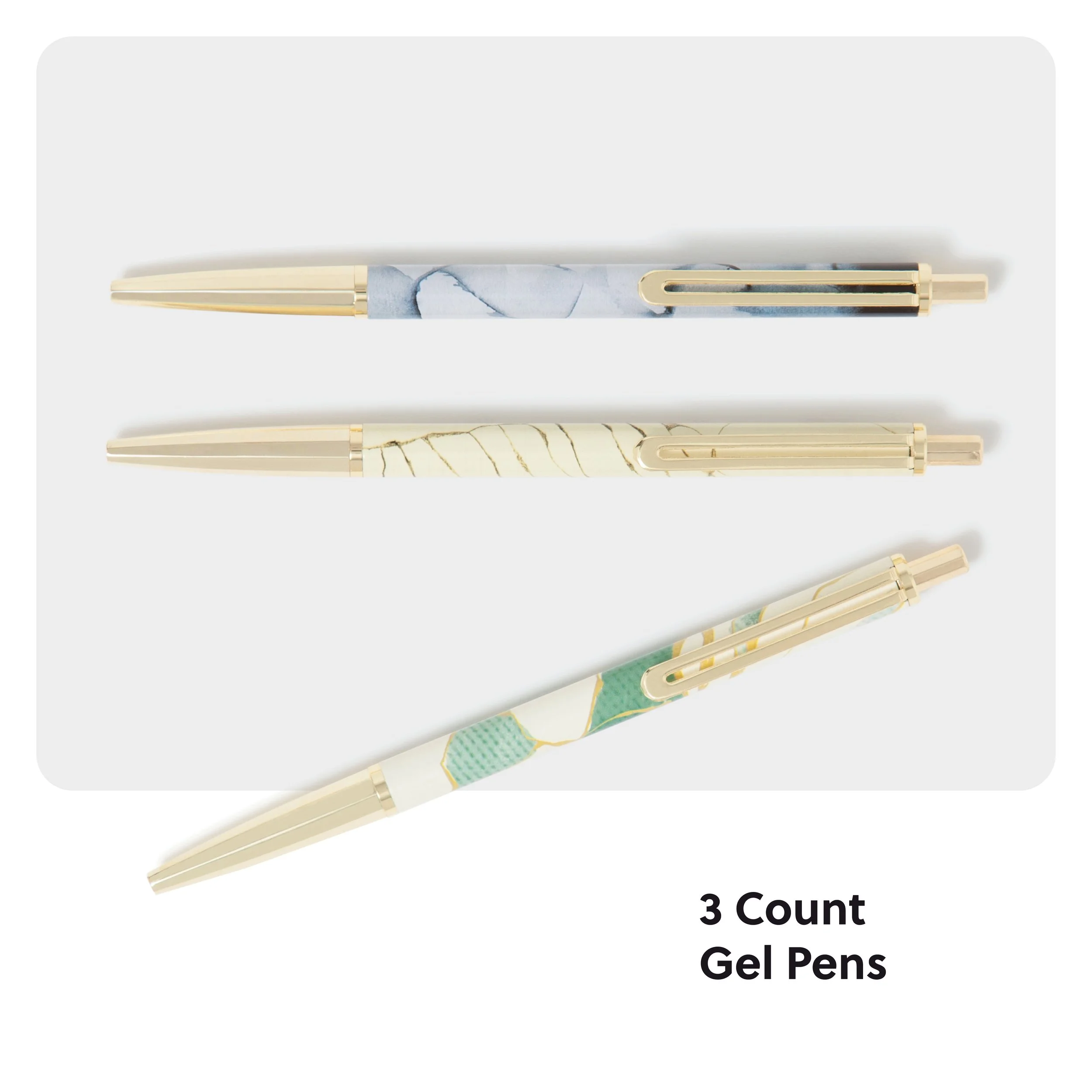 3 Count
Gel Pens