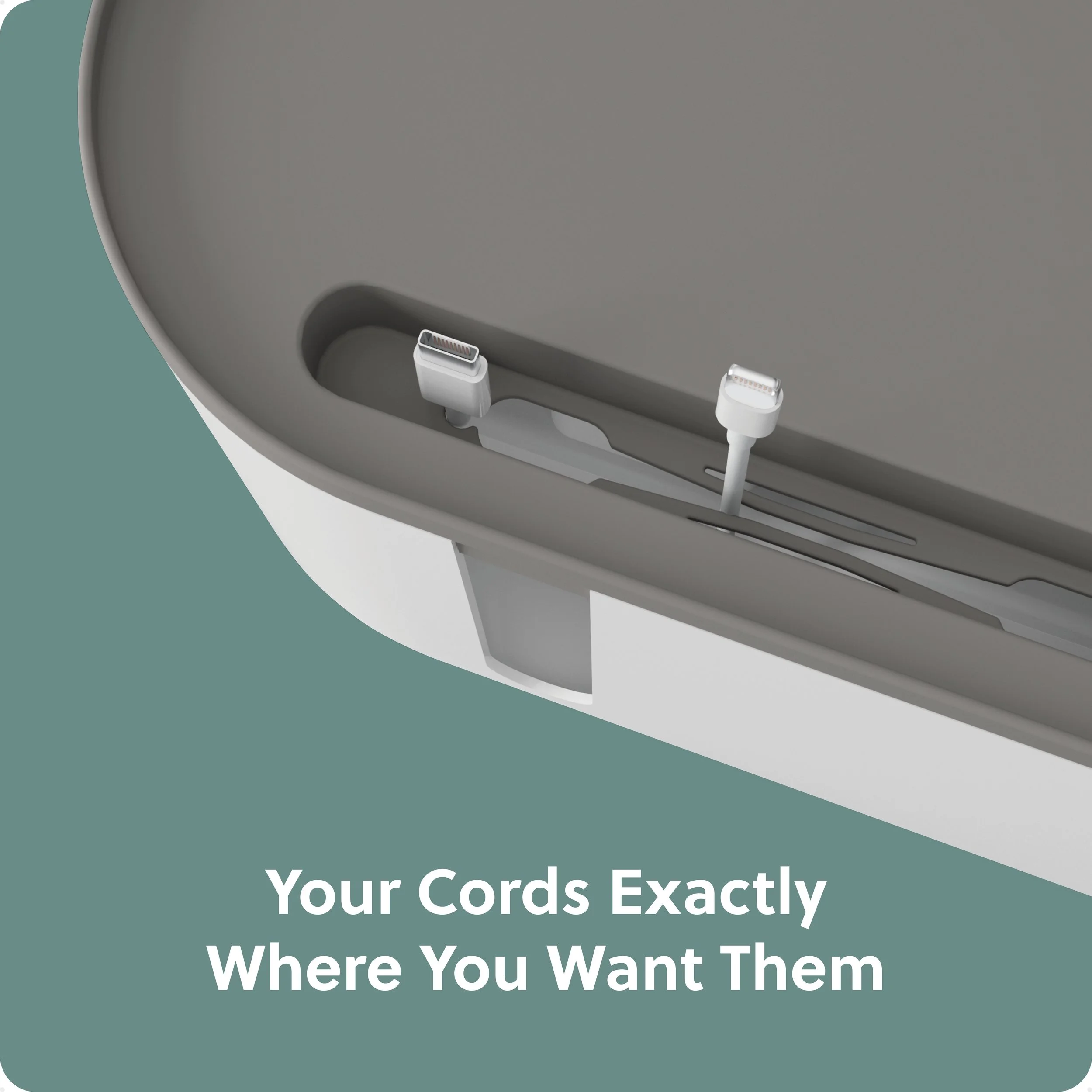 Your Cords Exactly
Where You Want Them