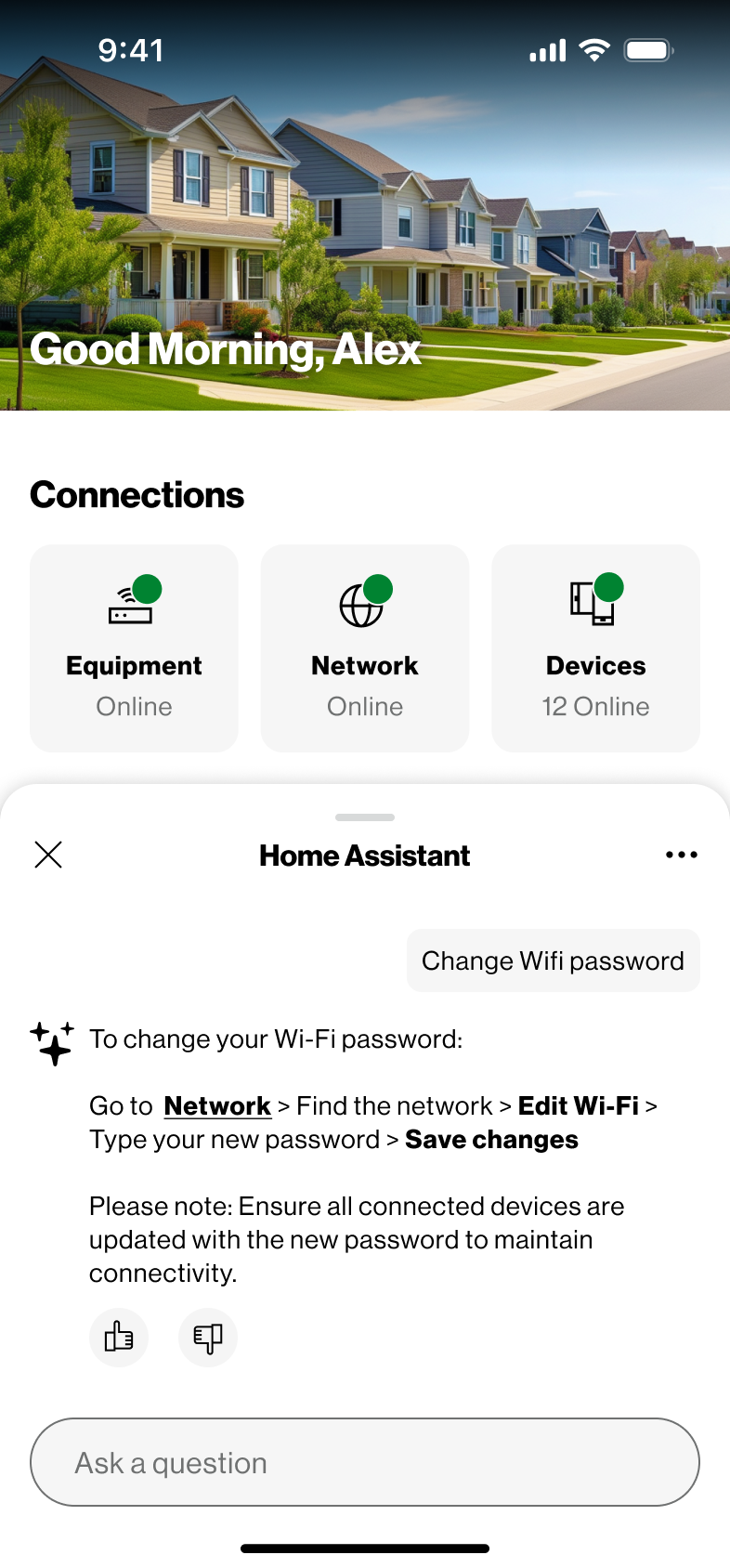 9:41

Good Morning, Alex

Connections

Equipment
Online

Network
Online

Devices
12 Online

Home Assistant

Change Wifi password

To change your Wi-Fi password:

Go to Network > Find the network > Edit Wi-Fi > Type your new password > Save changes

Please note: Ensure all connected devices are updated with the new password to maintain connectivity.

Ask a question